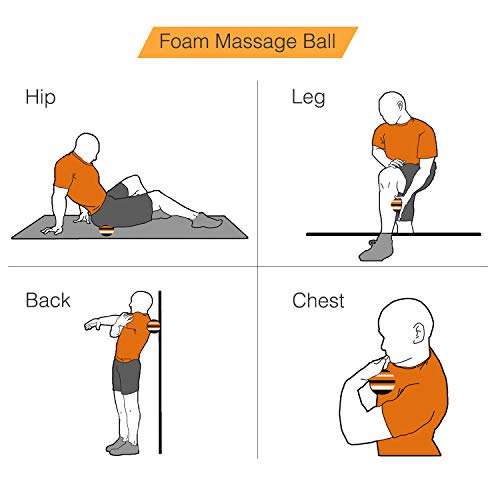 Foam Massage Ball

Hip

Leg

Back

Chest