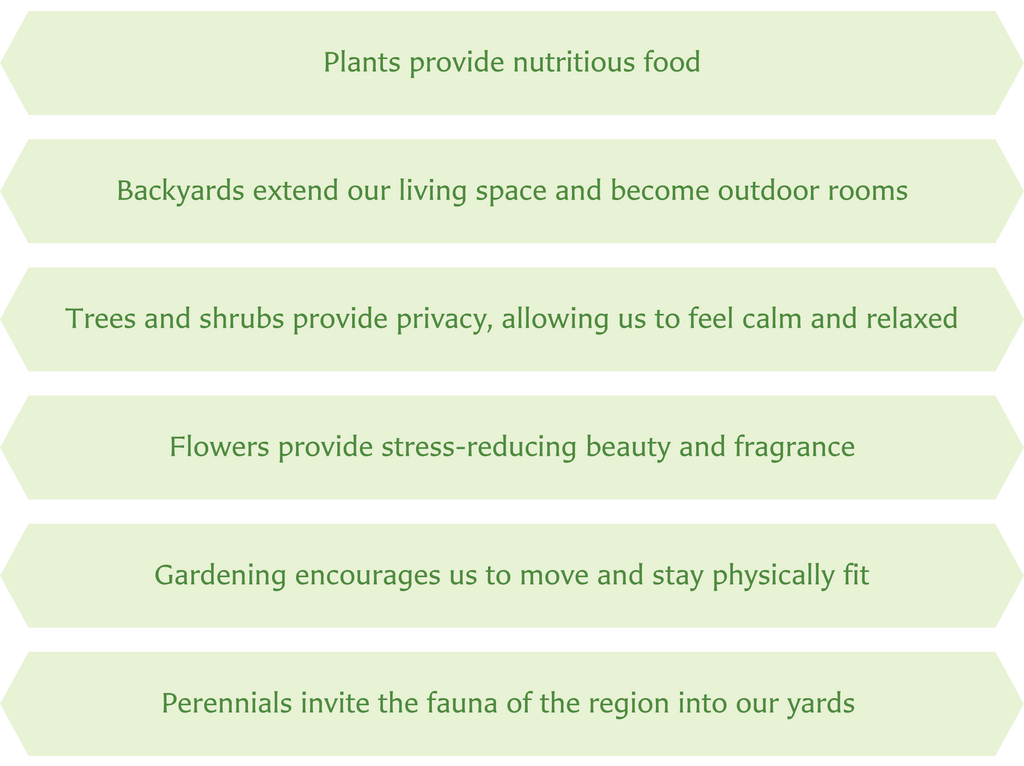 Plants provide nutritious food

Backyards extend our living space and become outdoor rooms

Trees and shrubs provide privacy, allowing us to feel calm and relaxed

Flowers provide stress-reducing beauty and fragrance

Gardening encourages us to move and stay physically fit

Perennials invite the fauna of the region into our yards