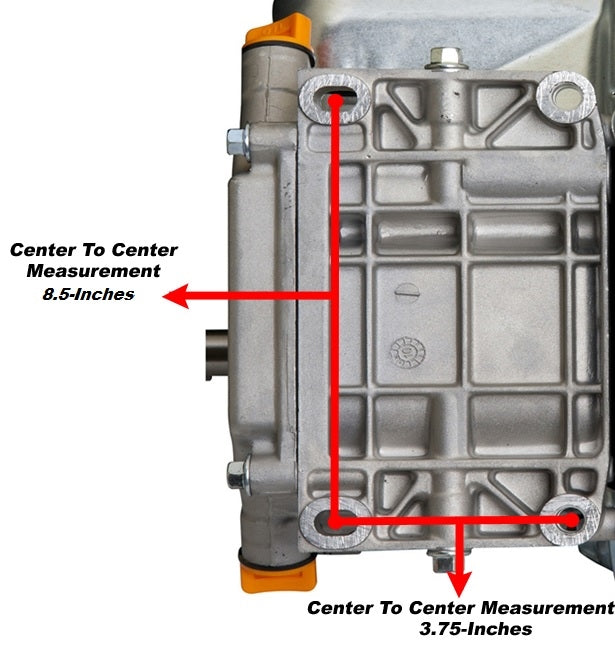 Center To Center
Measurement
8.5-Inches

Center To Center Measurement
3.75-Inches