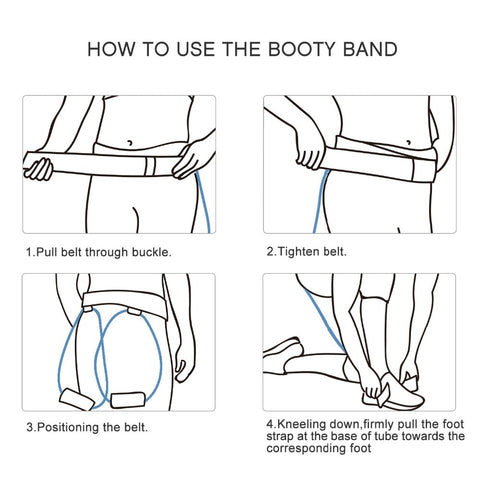 HOW TO USE THE BOOTY BAND

1.Pull belt through buckle.

2.Tighten belt.

3.Positioning the belt.

4.Kneeling down,firmly pull the foot strap at the base of tube towards the corresponding foot