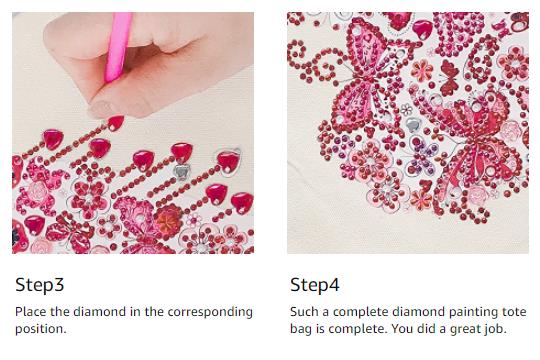 Step3

Place the diamond in the corresponding position.

Step4

Such a complete diamond painting tote bag is complete. You did a great job.