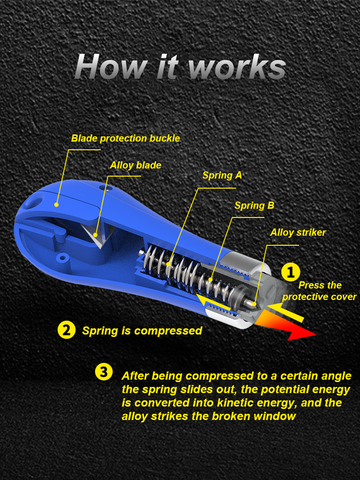 How it works

Blade protection buckle

Alloy blade

Spring A

Spring B

Alloy striker

1 Press the protective cover

2 Spring is compressed

3 After being compressed to a certain angle the spring slides out, the potential energy is converted into kinetic energy, and the alloy strikes the broken window