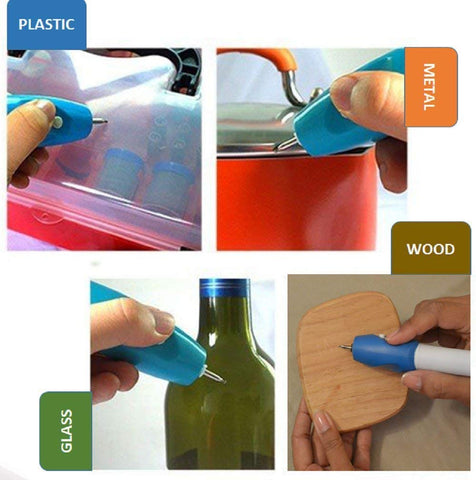 PLASTIC

METAL

WOOD

GLASS