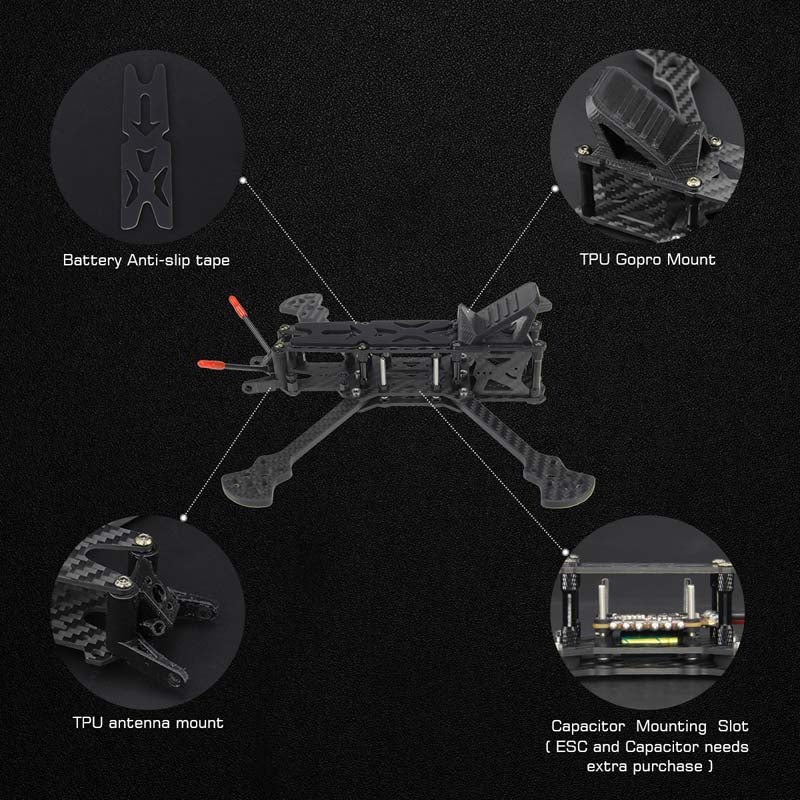 Battery Anti-slip tape

TPU Gopro Mount

TPU antenna mount

Capacitor Mounting Slot
( ESC and Capacitor needs extra purchase )