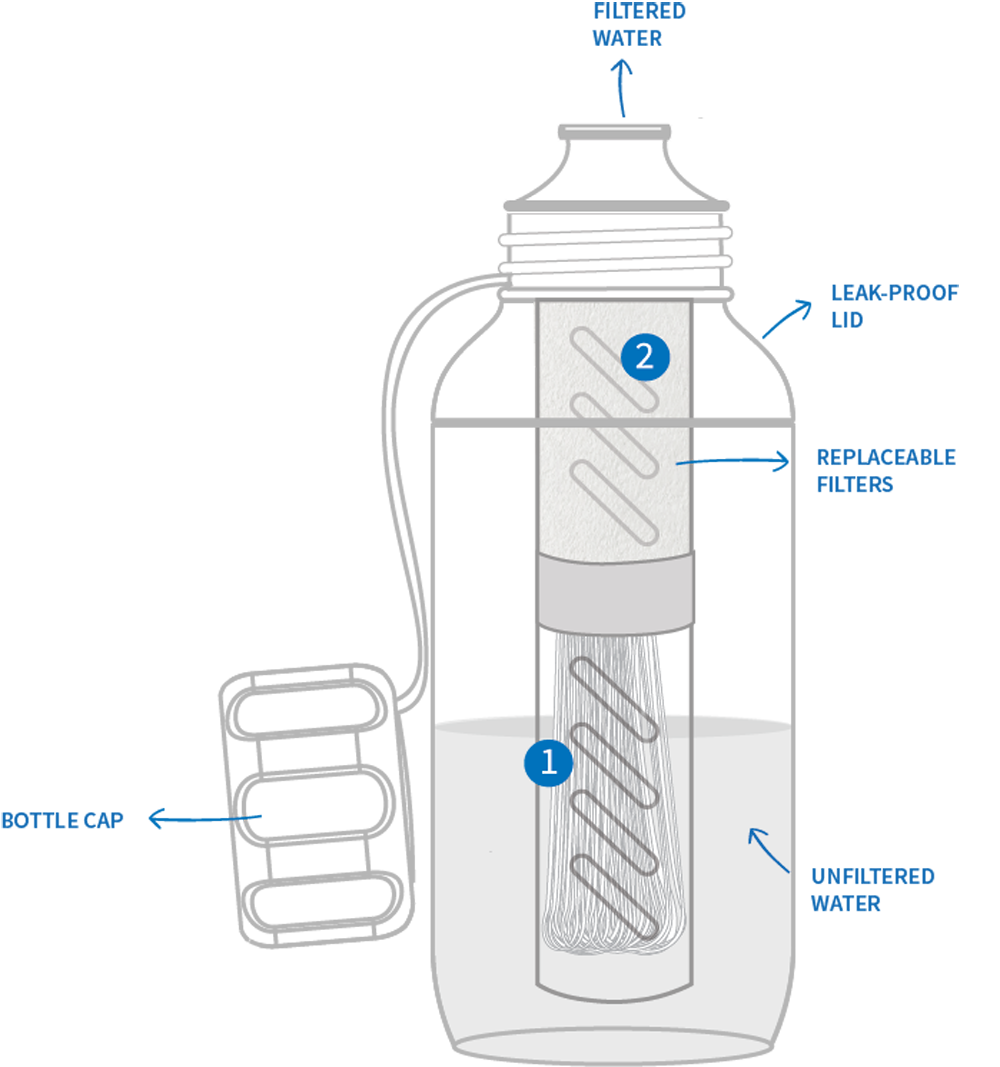 FILTERED WATER

LEAK-PROOF LID

2

REPLACEABLE FILTERS

1

BOTTLE CAP

UNFILTERED WATER