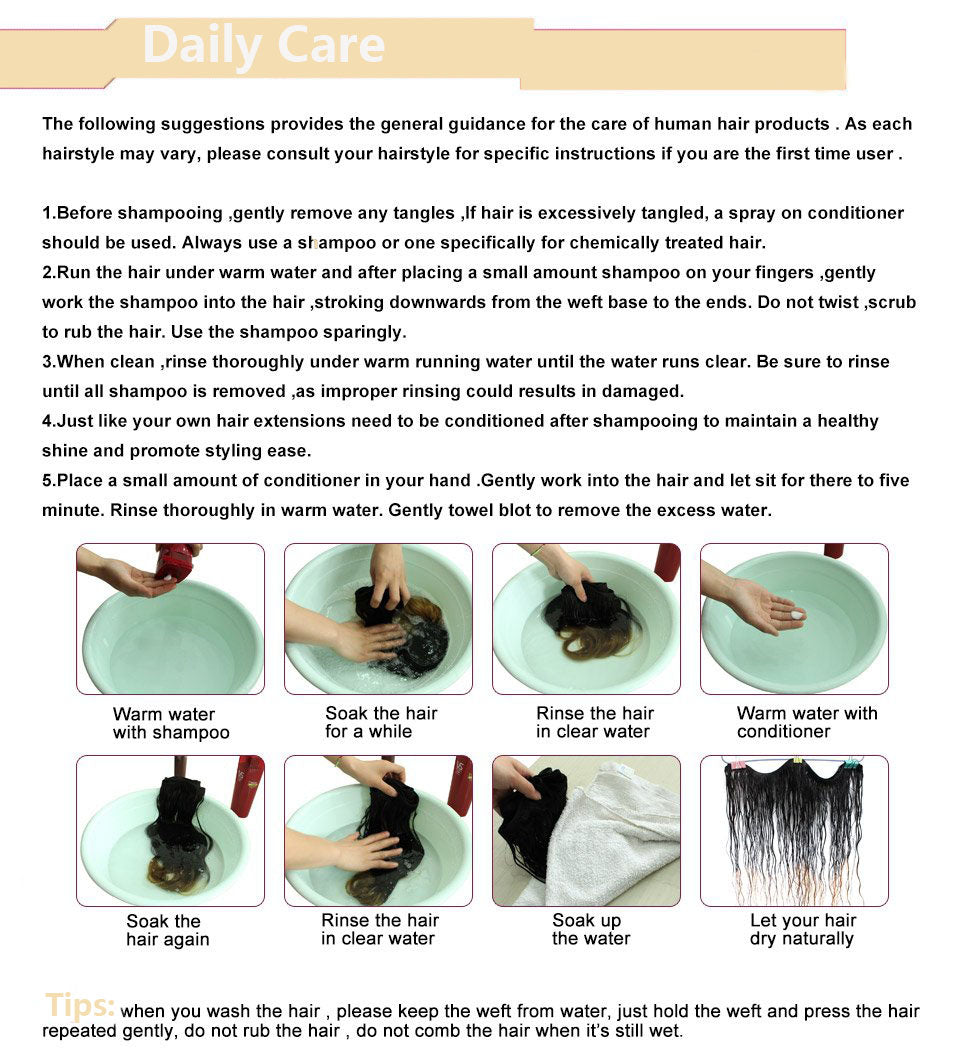 Daily Care

The following suggestions provides the general guidance for the care of human hair products . As each hairstyle may vary, please consult your hairstyle for specific instructions if you are the first time user .

1.Before shampooing ,gently remove any tangles ,If hair is excessively tangled, a spray on conditioner should be used. Always use a shampoo or one specifically for chemically treated hair.
2.Run the hair under warm water and after placing a small amount shampoo on your fingers ,gently work the shampoo into the hair ,stroking downwards from the weft base to the ends. Do not twist ,scrub to rub the hair. Use the shampoo sparingly.
3.When clean ,rinse thoroughly under warm running water until the water runs clear. Be sure to rinse until all shampoo is removed ,as improper rinsing could results in damaged.
4.Just like your own hair extensions need to be conditioned after shampooing to maintain a healthy shine and promote styling ease.
5.Place a small amount of conditioner in your hand .Gently work into the hair and let sit for there to five minute. Rinse thoroughly in warm water. Gently towel blot to remove the excess water.

Warm water with shampoo

Soak the hair for a while

Rinse the hair in clear water

Warm water with conditioner

Soak the hair again

Rinse the hair in clear water

Soak up the water

Let your hair dry naturally

Tips: when you wash the hair , please keep the weft from water, just hold the weft and press the hair repeated gently, do not rub the hair , do not comb the hair when it's still wet.