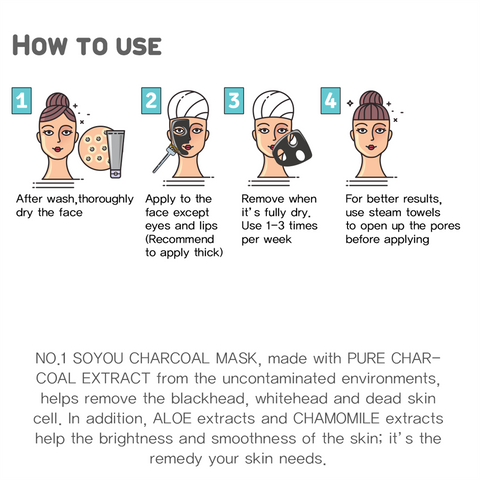 HOW TO USE

1
After wash,thoroughly dry the face

2
Apply to the face except eyes and lips (Recommend to apply thick)

3
Remove when it's fully dry. Use 1-3 times per week

4
For better results, use steam towels to open up the pores before applying

NO.1 SOYOU CHARCOAL MASK, made with PURE CHARCOAL EXTRACT from the uncontaminated environments, helps remove the blackhead, whitehead and dead skin cell. In addition, ALOE extracts and CHAMOMILE extracts help the brightness and smoothness of the skin; it's the remedy your skin needs.