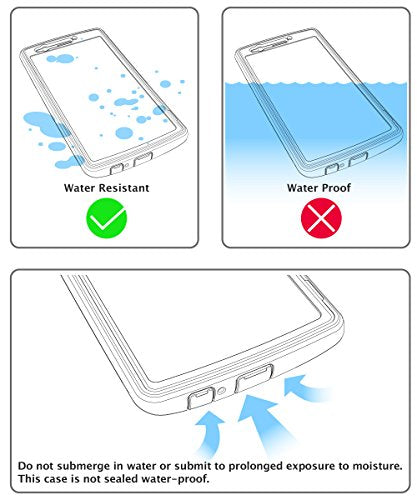 Water Resistant

Water Proof

Do not submerge in water or submit to prolonged exposure to moisture. This case is not sealed water-proof.