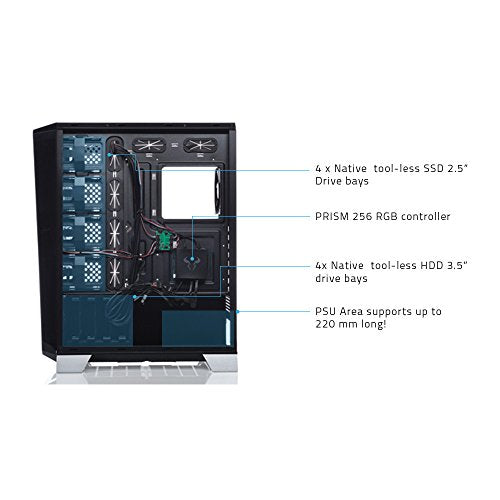 4 x Native  tool-less SSD 2.5" Drive bays

PRISM 256 RGB controller

4x Native  tool-less HDD 3.5" drive bays

PSU Area supports up to 220 mm long!