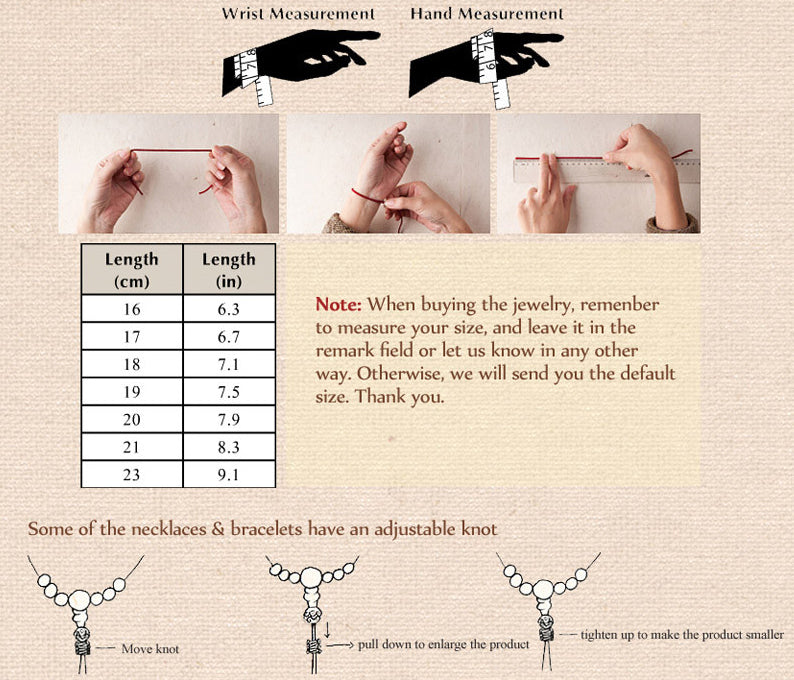 Wrist Measurement Hand Measurement

| Length (cm) | Length (in) |
|---|---|
| 16 | 6.3 |
| 17 | 6.7 |
| 18 | 7.1 |
| 19 | 7.5 |
| 20 | 7.9 |
| 21 | 8.3 |
| 23 | 9.1 |

Note: When buying the jewelry, remenber to measure your size, and leave it in the remark field or let us know in any other way. Otherwise, we will send you the default size. Thank you.

Some of the necklaces & bracelets have an adjustable knot

Move knot

pull down to enlarge the product

tighten up to make the product smaller