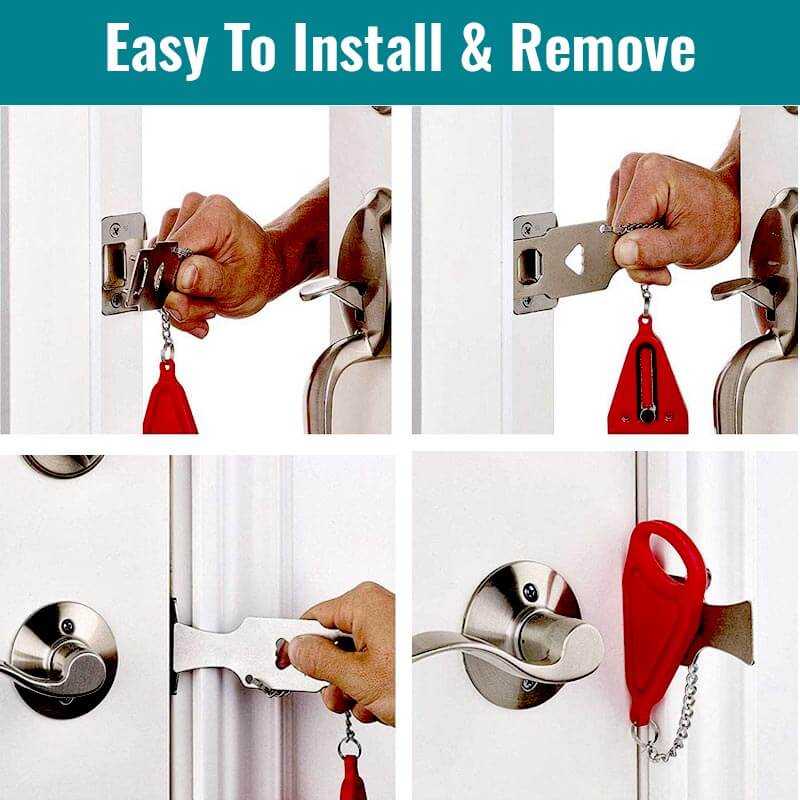 Easy To Install & Remove