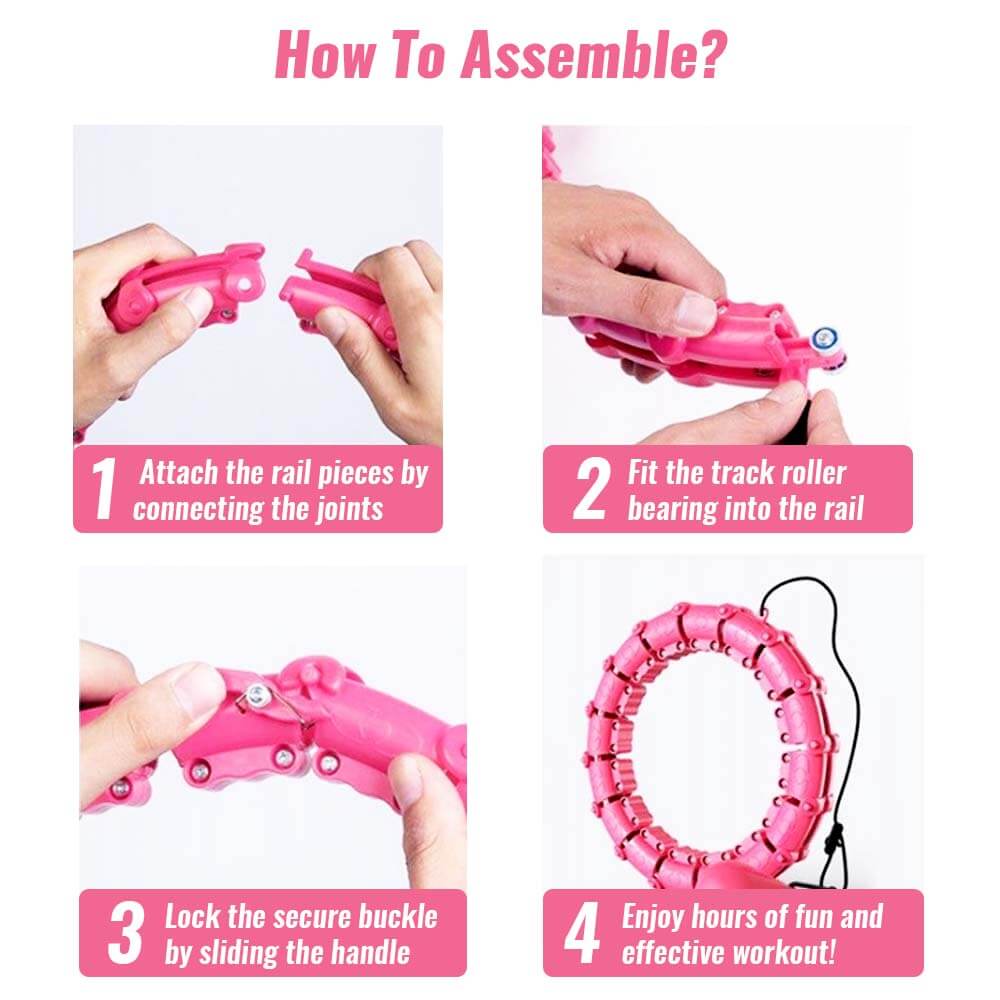 How To Assemble?

1 Attach the rail pieces by connecting the joints

2 Fit the track roller bearing into the rail

3 Lock the secure buckle by sliding the handle

4 Enjoy hours of fun and effective workout!