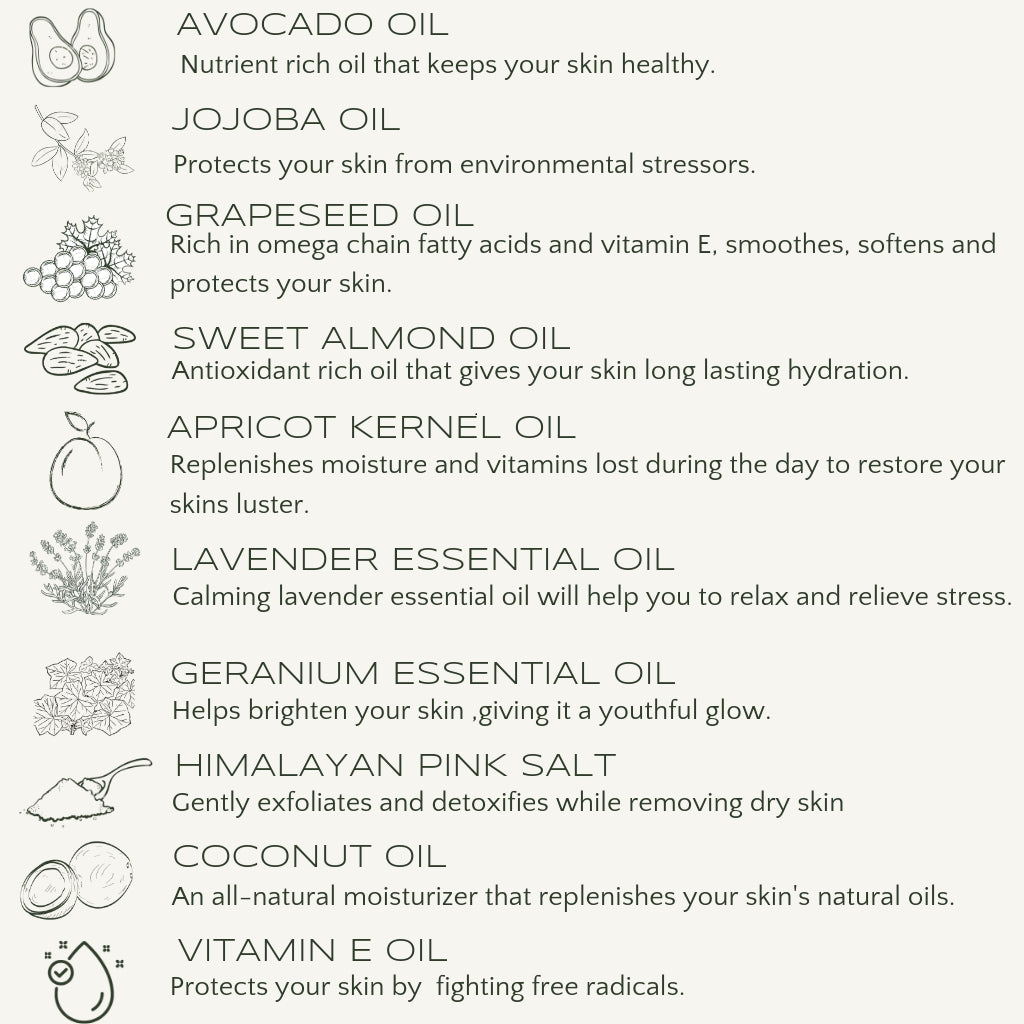 AVOCADO OIL
Nutrient rich oil that keeps your skin healthy.

JOJOBA OIL
Protects your skin from environmental stressors.

GRAPESEED OIL
Rich in omega chain fatty acids and vitamin E, smoothes, softens and protects your skin.

SWEET ALMOND OIL
Antioxidant rich oil that gives your skin long lasting hydration.

APRICOT KERNEL OIL
Replenishes moisture and vitamins lost during the day to restore your skins luster.

LAVENDER ESSENTIAL OIL
Calming lavender essential oil will help you to relax and relieve stress.

GERANIUM ESSENTIAL OIL
Helps brighten your skin ,giving it a youthful glow.

HIMALAYAN PINK SALT
Gently exfoliates and detoxifies while removing dry skin

COCONUT OIL
An all-natural moisturizer that replenishes your skin's natural oils.

VITAMIN E OIL
Protects your skin by fighting free radicals.