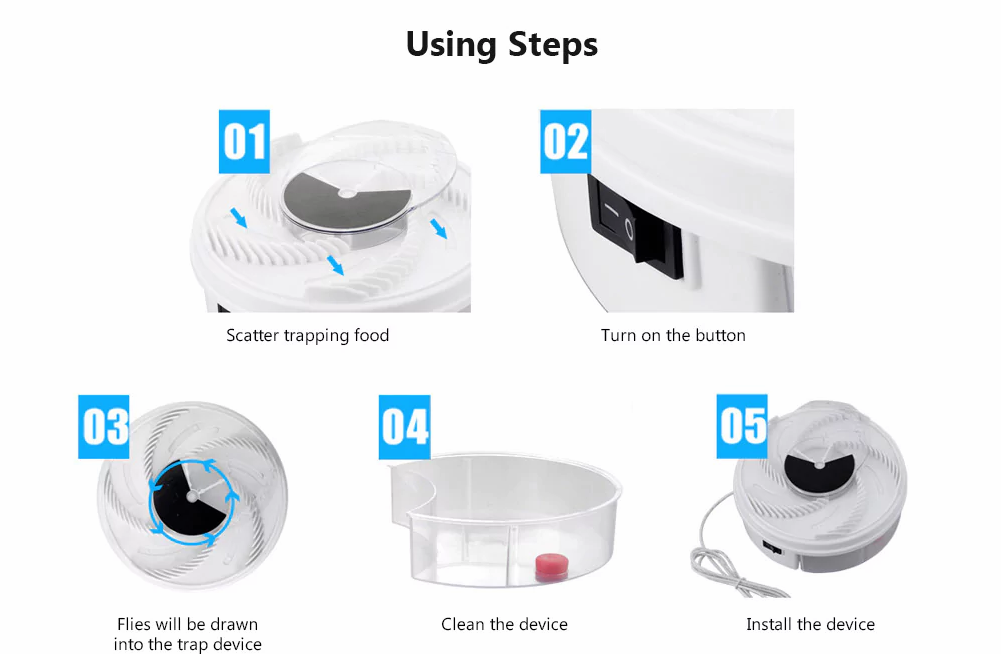 Using Steps

01

Scatter trapping food

02

Turn on the button

03

Flies will be drawn into the trap device

04

Clean the device

05

Install the device