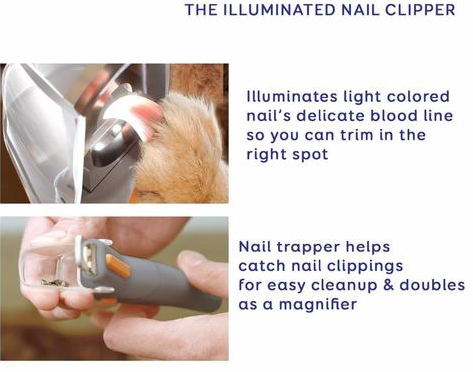 THE ILLUMINATED NAIL CLIPPER

Illuminates light colored nail's delicate blood line so you can trim in the right spot

Nail trapper helps catch nail clippings for easy cleanup & doubles as a magnifier