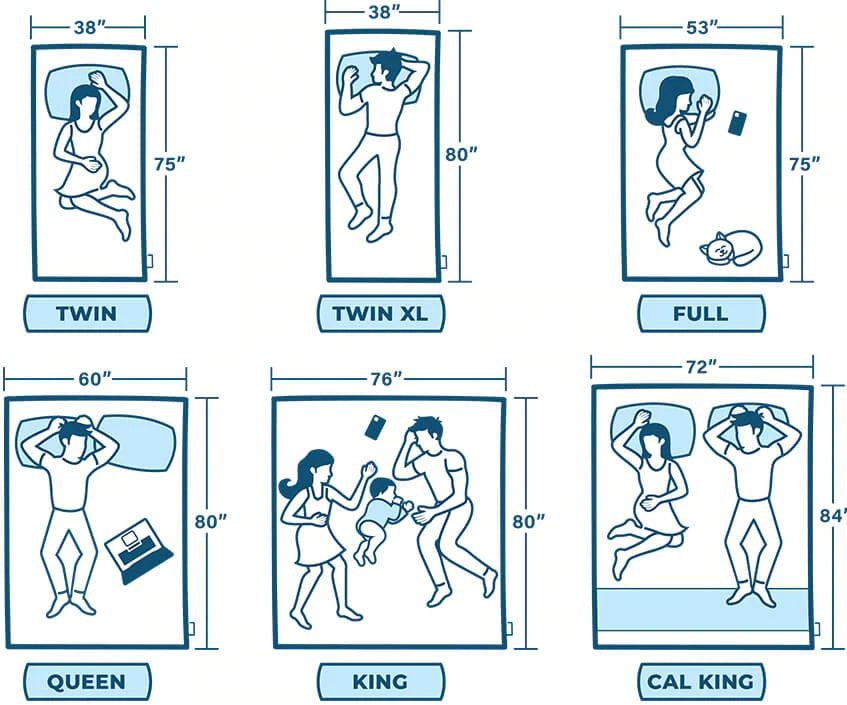 38″

75″

TWIN

38″

80″

TWIN XL

53″

75″

FULL

60″

80″

QUEEN

76″

80″

KING

72″

84′

CAL KING