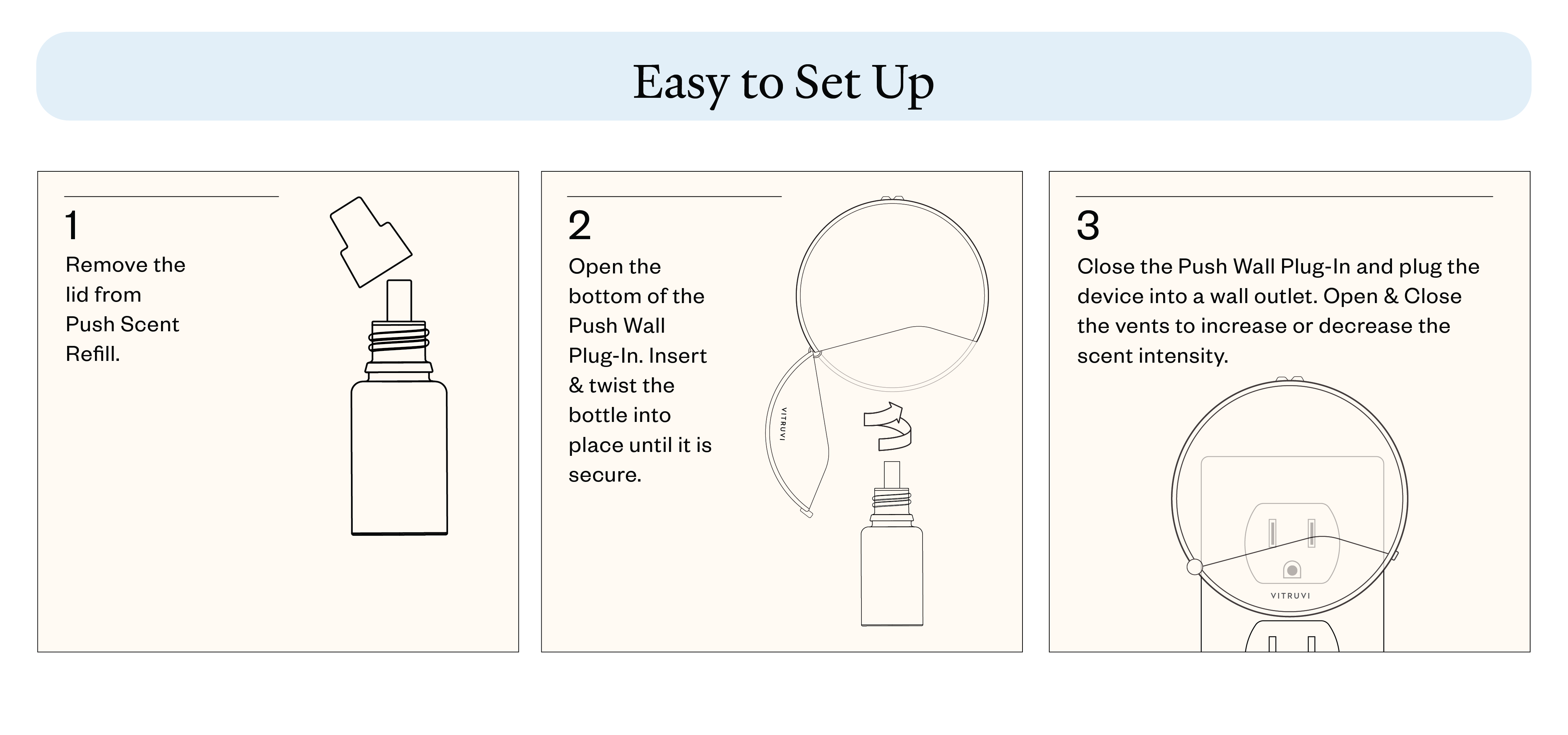 Easy to Set Up

1
Remove the lid from Push Scent Refill.

2
Open the bottom of the Push Wall Plug-In. Insert & twist the bottle into place until it is secure.

VITRUVI

3
Close the Push Wall Plug-In and plug the device into a wall outlet. Open & Close the vents to increase or decrease the scent intensity.

VITRUVI