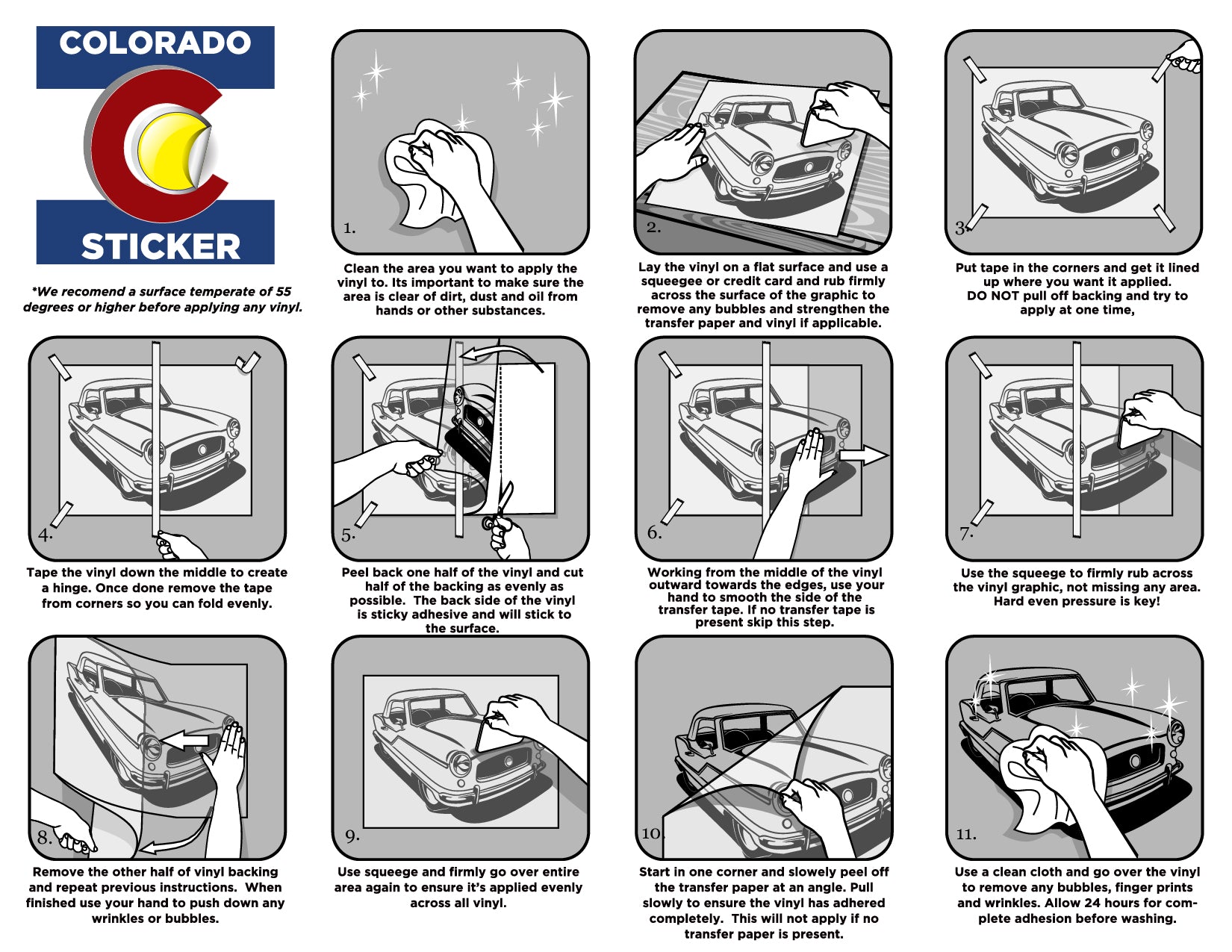 COLORADO
STICKER

*We recomend a surface temperate of 55 degrees or higher before applying any vinyl.

1.
Clean the area you want to apply the vinyl to. Its important to make sure the area is clear of dirt, dust and oil from hands or other substances.

2.
Lay the vinyl on a flat surface and use a squeegee or credit card and rub firmly across the surface of the graphic to remove any bubbles and strengthen the transfer paper and vinyl if applicable.

3.
Put tape in the corners and get it lined up where you want it applied.
DO NOT pull off backing and try to apply at one time,

4.
Tape the vinyl down the middle to create a hinge. Once done remove the tape from corners so you can fold evenly.

5.
Peel back one half of the vinyl and cut half of the backing as evenly as possible. The back side of the vinyl is sticky adhesive and will stick to the surface.

6.
Working from the middle of the vinyl outward towards the edges, use your hand to smooth the side of the transfer tape. If no transfer tape is present skip this step.

7.
Use the squeege to firmly rub across the vinyl graphic, not missing any area. Hard even pressure is key!

8.
Remove the other half of vinyl backing and repeat previous instructions. When finished use your hand to push down any wrinkles or bubbles.

9.
Use squeege and firmly go over entire area again to ensure it's applied evenly across all vinyl.

10.
Start in one corner and slowely peel off the transfer paper at an angle. Pull slowly to ensure the vinyl has adhered completely. This will not apply if no transfer paper is present.

11.
Use a clean cloth and go over the vinyl to remove any bubbles, finger prints and wrinkles. Allow 24 hours for complete adhesion before washing.