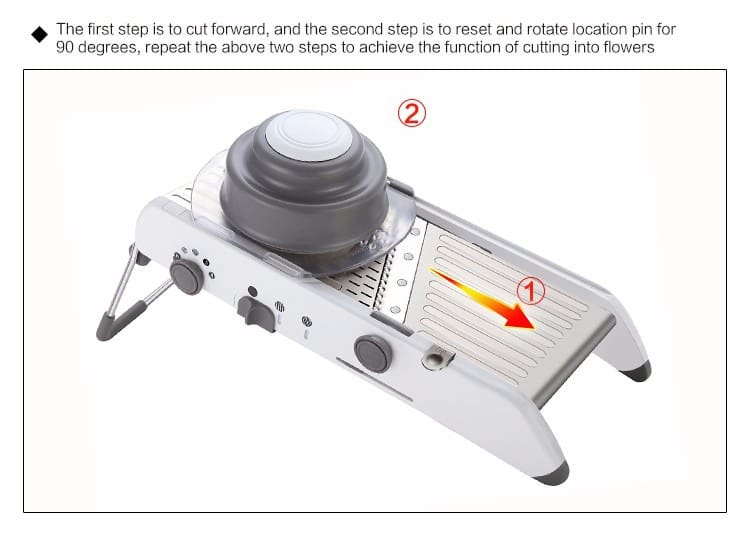 ◆ The first step is to cut forward, and the second step is to reset and rotate location pin for 90 degrees, repeat the above two steps to achieve the function of cutting into flowers

②

①