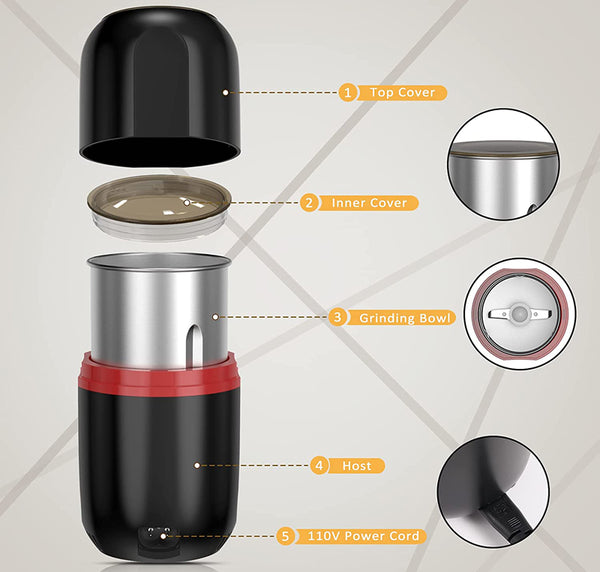 1 Top Cover

2 Inner Cover

3 Grinding Bowl

4 Host

5 110V Power Cord