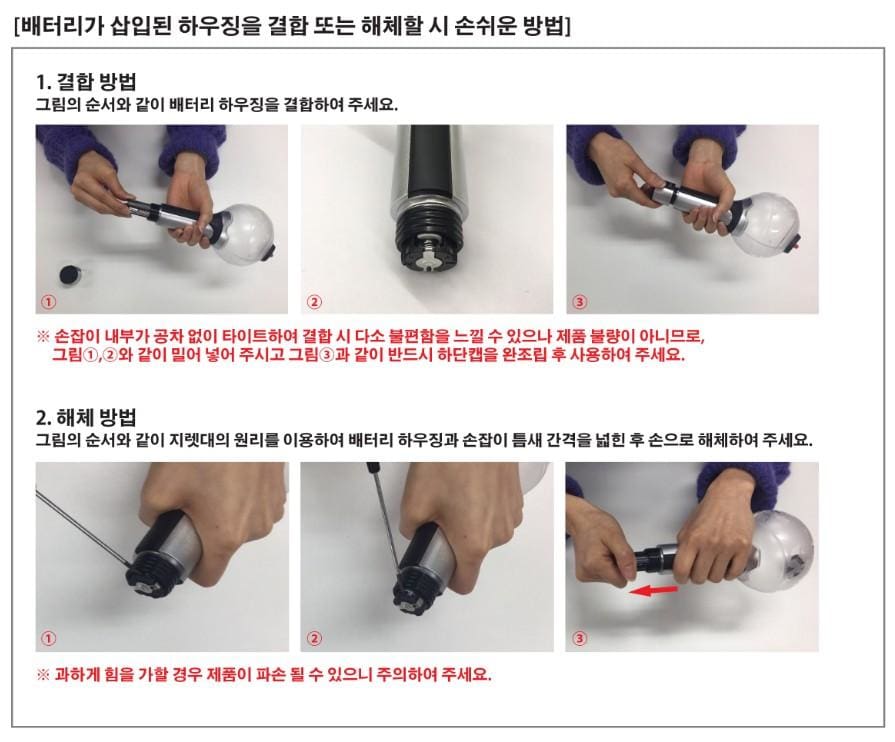 [배터리가 삽입된 하우징을 결합 또는 해체할 시 손쉬운 방법]

1. 결합 방법
그림의 순서와 같이 배터리 하우징을 결합하여 주세요.

①

②

③

※ 손잡이 내부가 공차 없이 타이트하여 결합 시 다소 불편함을 느낄 수 있으나 제품 불량이 아니므로, 그림①,②와 같이 밀어 넣어 주시고 그림③과 같이 반드시 하단캡을 완조립 후 사용하여 주세요.

2. 해체 방법
그림의 순서와 같이 지렛대의 원리를 이용하여 배터리 하우징과 손잡이 틈새 간격을 넓힌 후 손으로 해체하여 주세요.

①

②

③

※ 과하게 힘을 가할 경우 제품이 파손 될 수 있으니 주의하여 주세요.