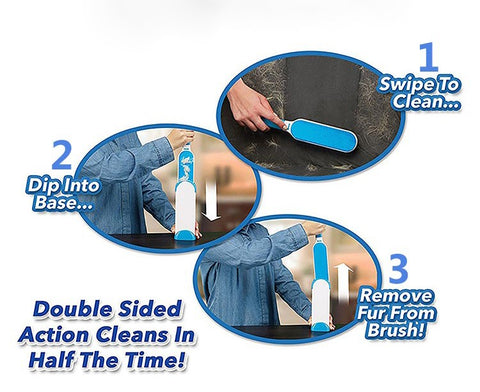 1
Swipe To Clean...

2
Dip Into Base...

3
Remove Fur From Brush!

Double Sided Action Cleans In Half The Time!