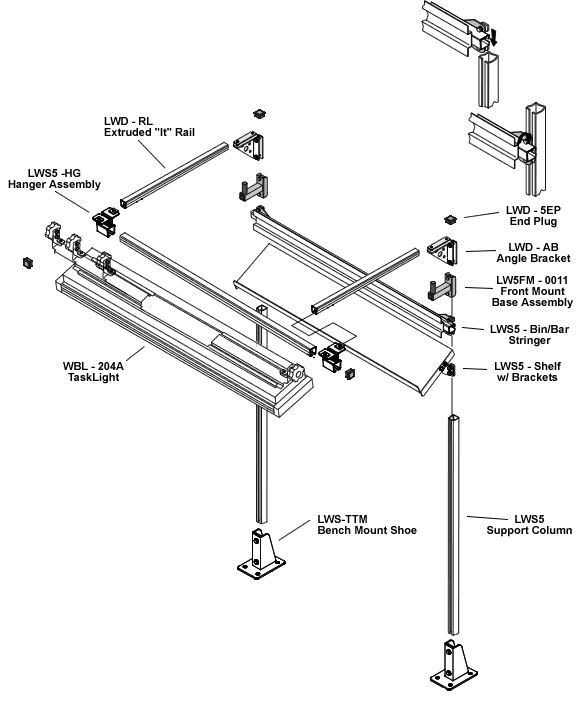 LWD - RL
Extruded "It" Rail

LWS5 -HG
Hanger Assembly

LWD - 5EP
End Plug

LWD - AB
Angle Bracket

LW5FM - 0011
Front Mount
Base Assembly

LWS5 - Bin/Bar
Stringer

LWS5 - Shelf
w/ Brackets

WBL - 204A
TaskLight

LWS-TTM
Bench Mount Shoe

LWS5
Support Column