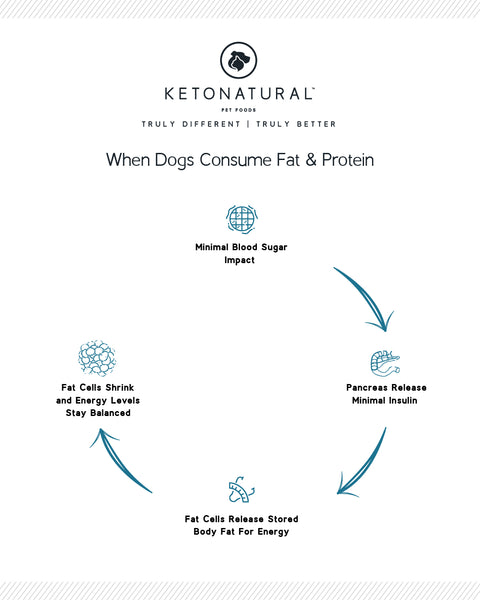 KETONATURAL™
PET FOODS
TRULY DIFFERENT | TRULY BETTER

When Dogs Consume Fat & Protein

Minimal Blood Sugar Impact

Pancreas Release Minimal Insulin

Fat Cells Release Stored Body Fat For Energy

Fat Cells Shrink and Energy Levels Stay Balanced