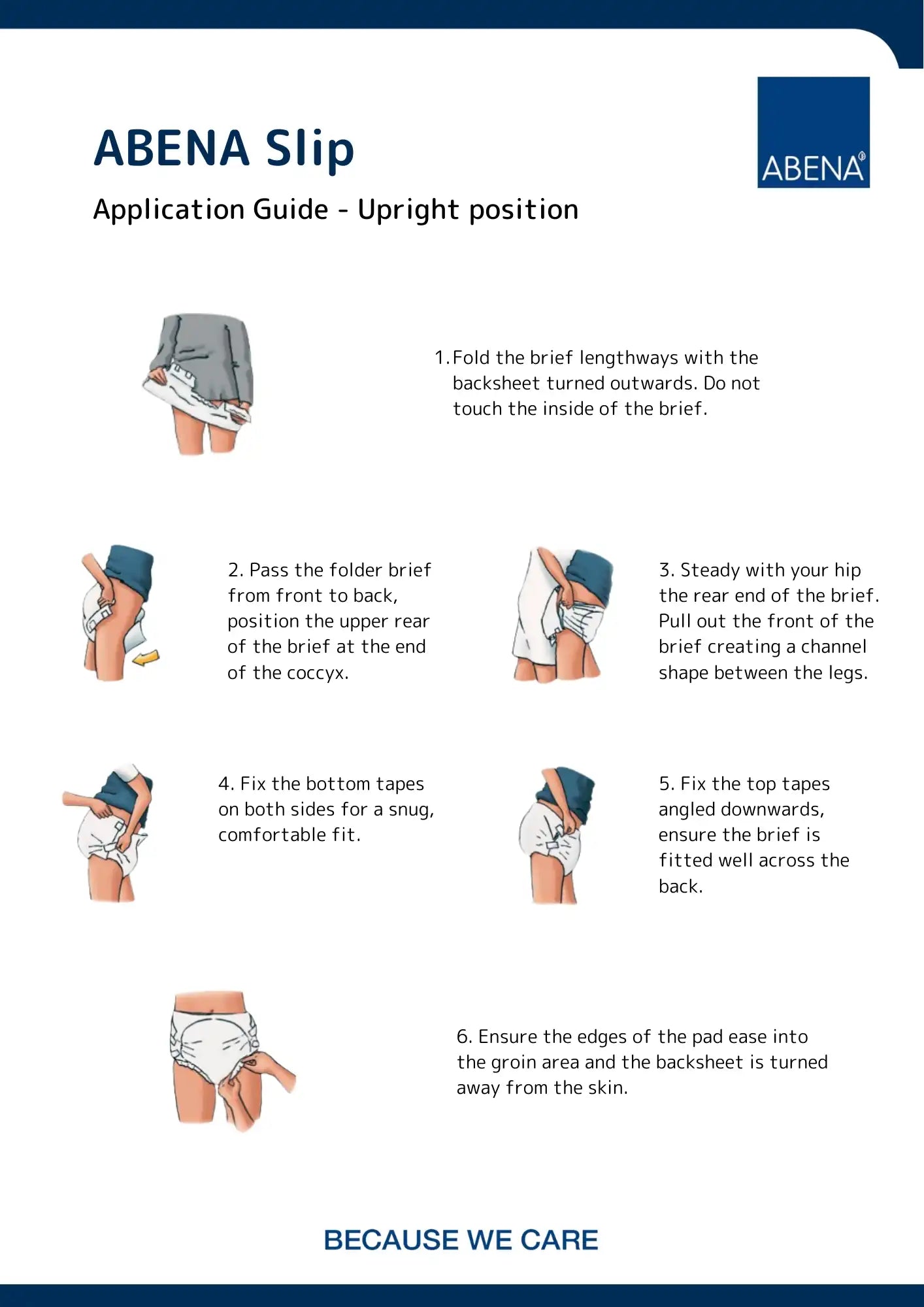 ABENA Slip

ABENA®

Application Guide - Upright position

1. Fold the brief lengthways with the backsheet turned outwards. Do not touch the inside of the brief.

2. Pass the folder brief from front to back, position the upper rear of the brief at the end of the coccyx.

3. Steady with your hip the rear end of the brief. Pull out the front of the brief creating a channel shape between the legs.

4. Fix the bottom tapes on both sides for a snug, comfortable fit.

5. Fix the top tapes angled downwards, ensure the brief is fitted well across the back.

6. Ensure the edges of the pad ease into the groin area and the backsheet is turned away from the skin.

BECAUSE WE CARE