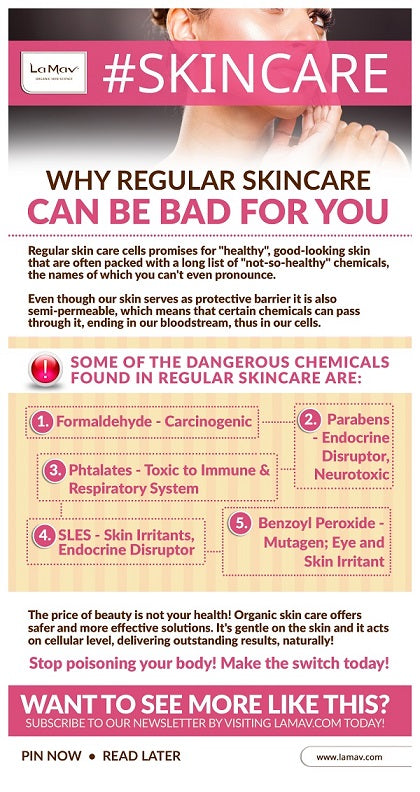 LaMav
ORGANIC SKIN SCIENCE

#SKINCARE

WHY REGULAR SKINCARE
CAN BE BAD FOR YOU

Regular skin care cells promises for "healthy", good-looking skin that are often packed with a long list of "not-so-healthy" chemicals, the names of which you can't even pronounce.

Even though our skin serves as protective barrier it is also semi-permeable, which means that certain chemicals can pass through it, ending in our bloodstream, thus in our cells.

!

SOME OF THE DANGEROUS CHEMICALS FOUND IN REGULAR SKINCARE ARE:

1. Formaldehyde - Carcinogenic

2. Parabens - Endocrine Disruptor, Neurotoxic

3. Phtalates - Toxic to Immune & Respiratory System

4. SLES - Skin Irritants, Endocrine Disruptor

5. Benzoyl Peroxide - Mutagen; Eye and Skin Irritant

The price of beauty is not your health! Organic skin care offers safer and more effective solutions. It's gentle on the skin and it acts on cellular level, delivering outstanding results, naturally!

Stop poisoning your body! Make the switch today!

WANT TO SEE MORE LIKE THIS?
SUBSCRIBE TO OUR NEWSLETTER BY VISITING LAMAV.COM TODAY!

PIN NOW • READ LATER

www.lamav.com