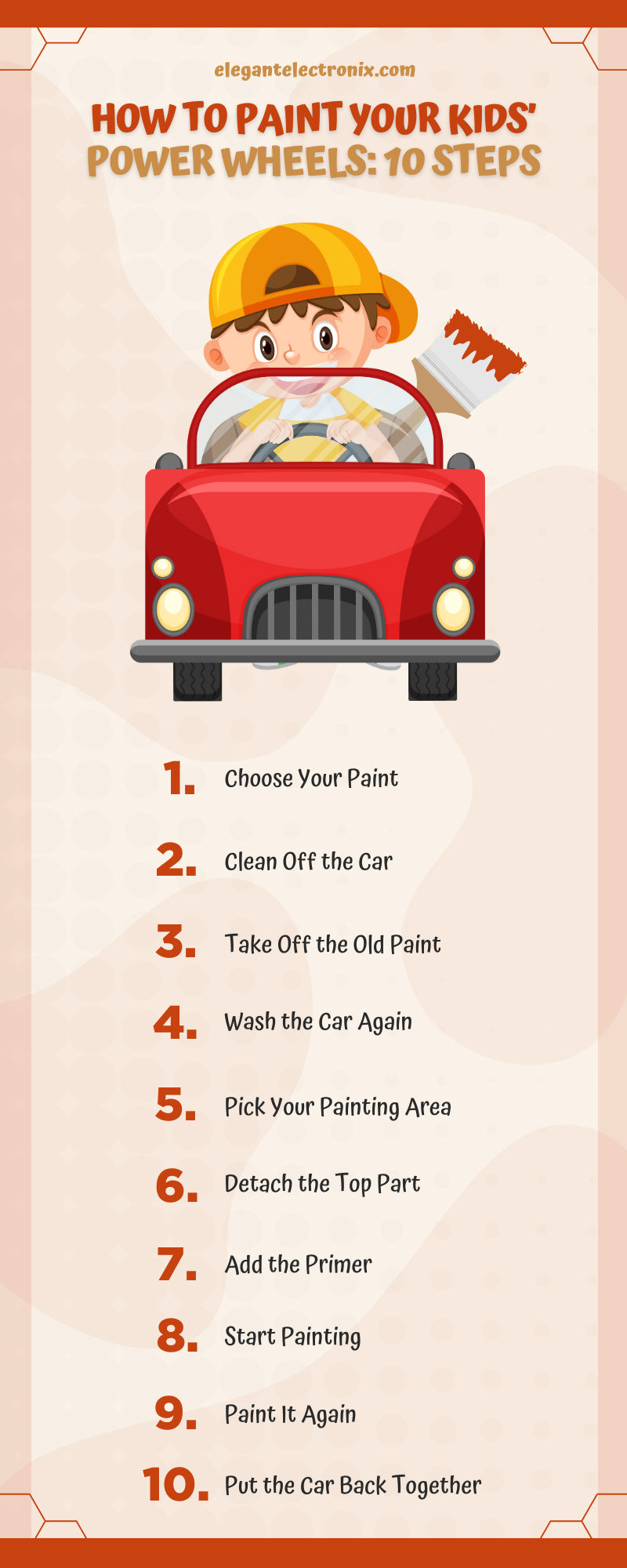 elegantelectronix.com

HOW TO PAINT YOUR KIDS' POWER WHEELS: 10 STEPS

1. Choose Your Paint

2. Clean Off the Car

3. Take Off the Old Paint

4. Wash the Car Again

5. Pick Your Painting Area

6. Detach the Top Part

7. Add the Primer

8. Start Painting

9. Paint It Again

10. Put the Car Back Together