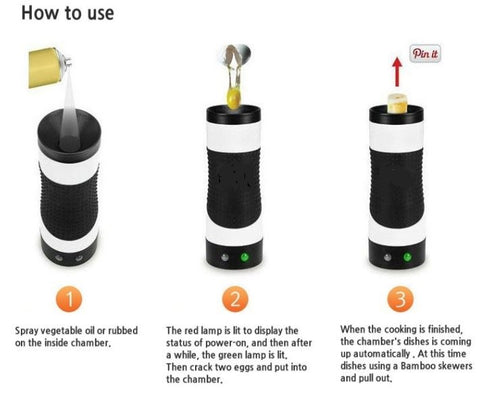 How to use

Pin it

1

Spray vegetable oil or rubbed on the inside chamber.

2

The red lamp is lit to display the status of power-on, and then after a while, the green lamp is lit. Then crack two eggs and put into the chamber.

3

When the cooking is finished, the chamber's dishes is coming up automatically . At this time dishes using a Bamboo skewers and pull out.