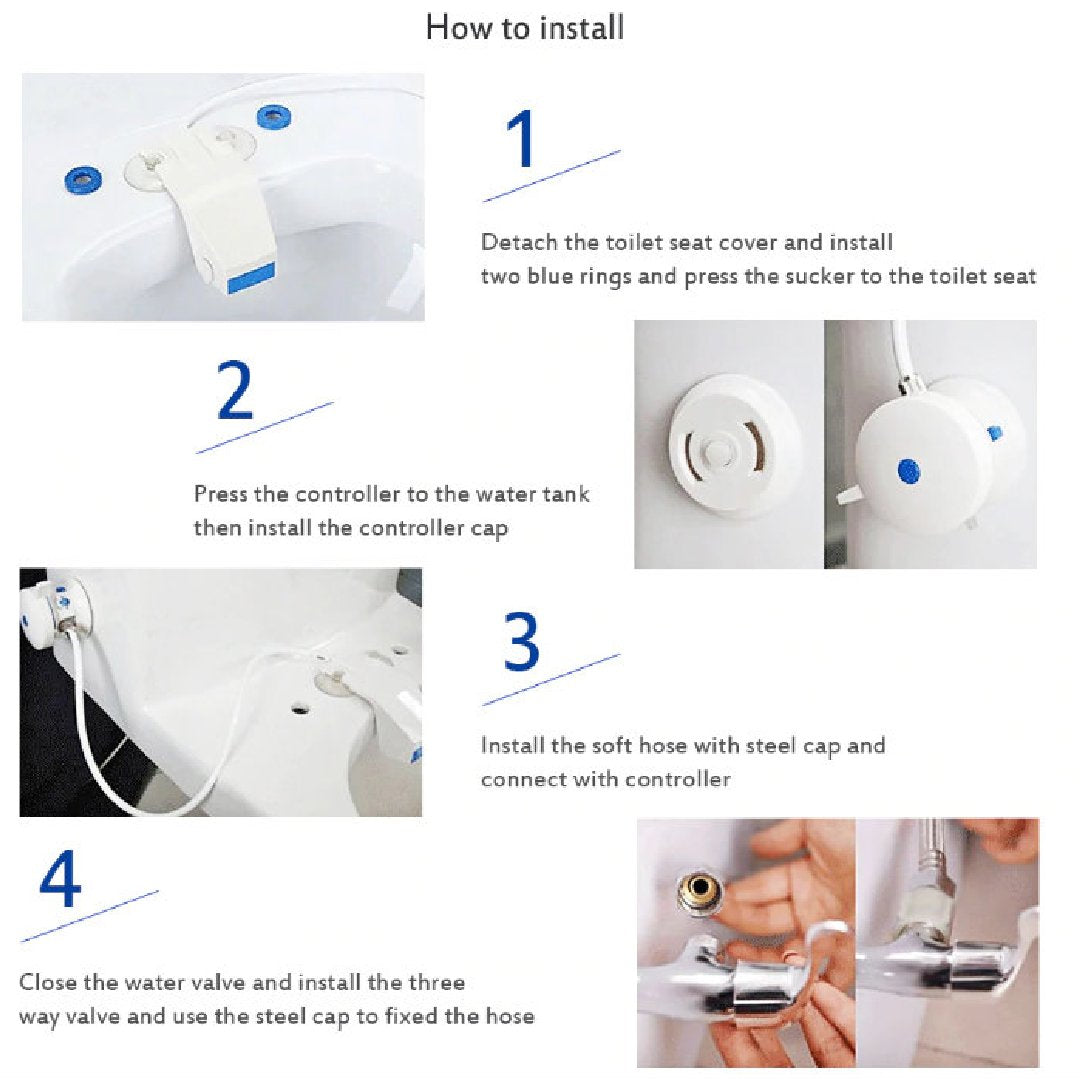 How to install

1

Detach the toilet seat cover and install two blue rings and press the sucker to the toilet seat

2

Press the controller to the water tank then install the controller cap

3

Install the soft hose with steel cap and connect with controller

4

Close the water valve and install the three way valve and use the steel cap to fixed the hose