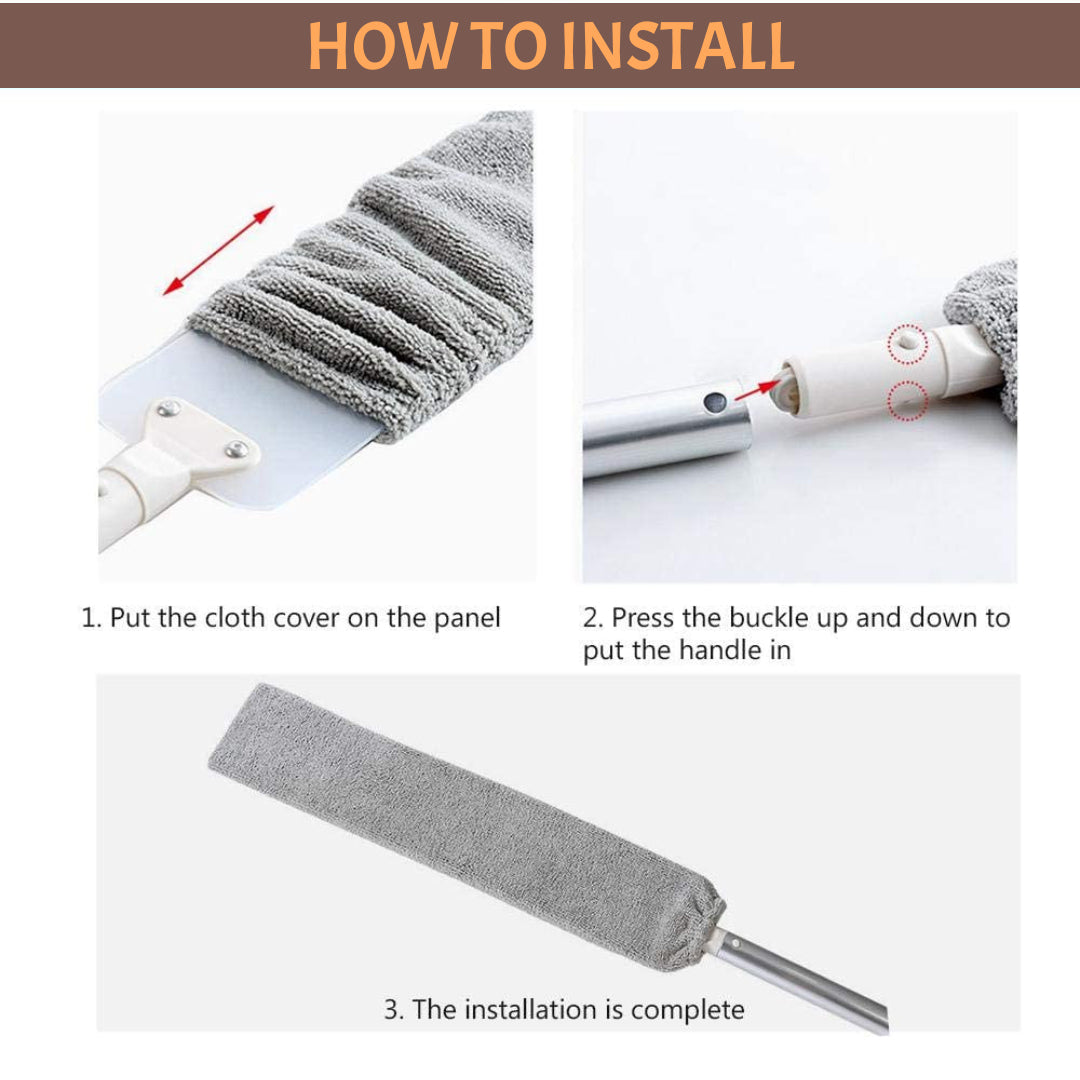 HOW TO INSTALL

1. Put the cloth cover on the panel

2. Press the buckle up and down to put the handle in

3. The installation is complete