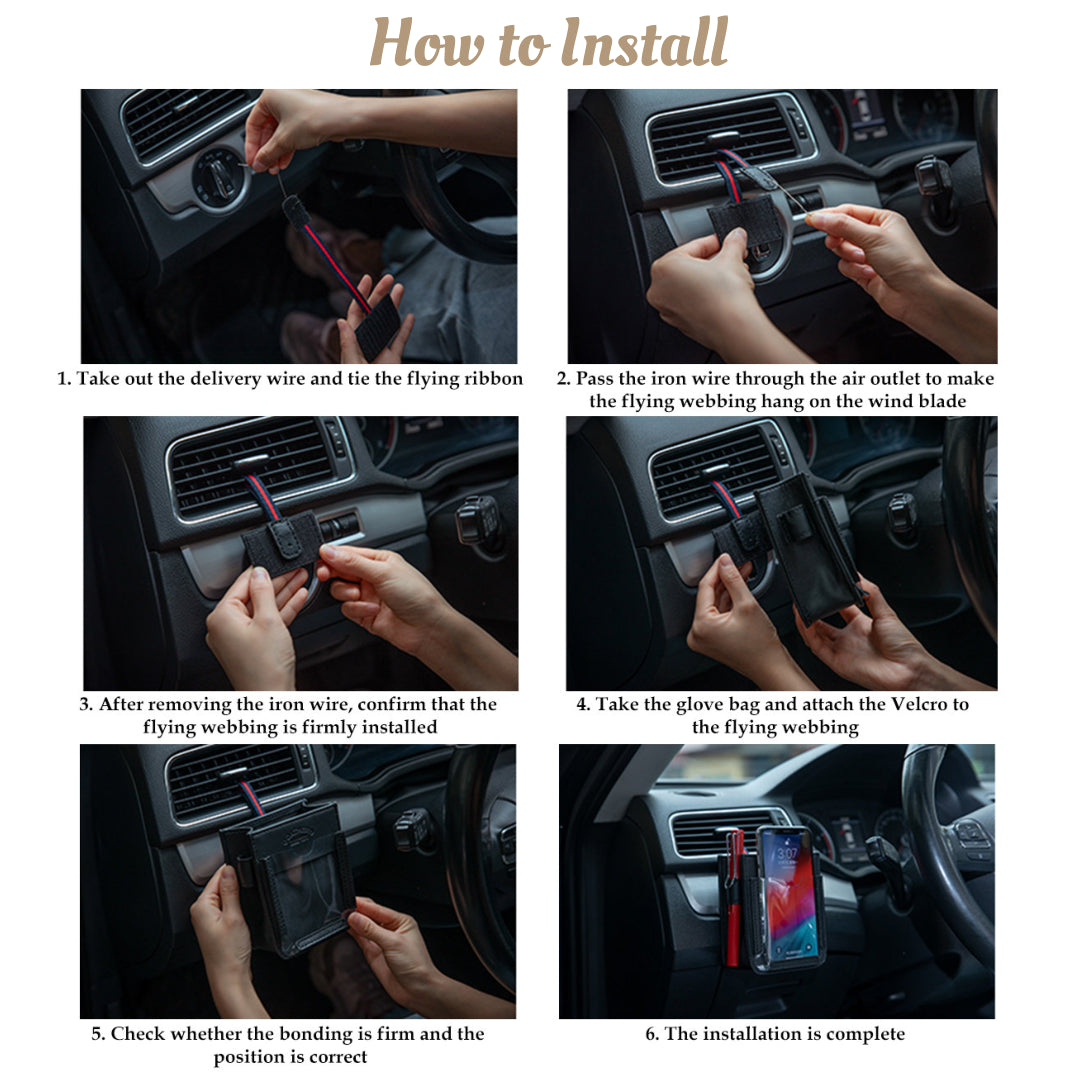 How to Install

1. Take out the delivery wire and tie the flying ribbon

2. Pass the iron wire through the air outlet to make the flying webbing hang on the wind blade

3. After removing the iron wire, confirm that the flying webbing is firmly installed

4. Take the glove bag and attach the Velcro to the flying webbing

5. Check whether the bonding is firm and the position is correct

6. The installation is complete