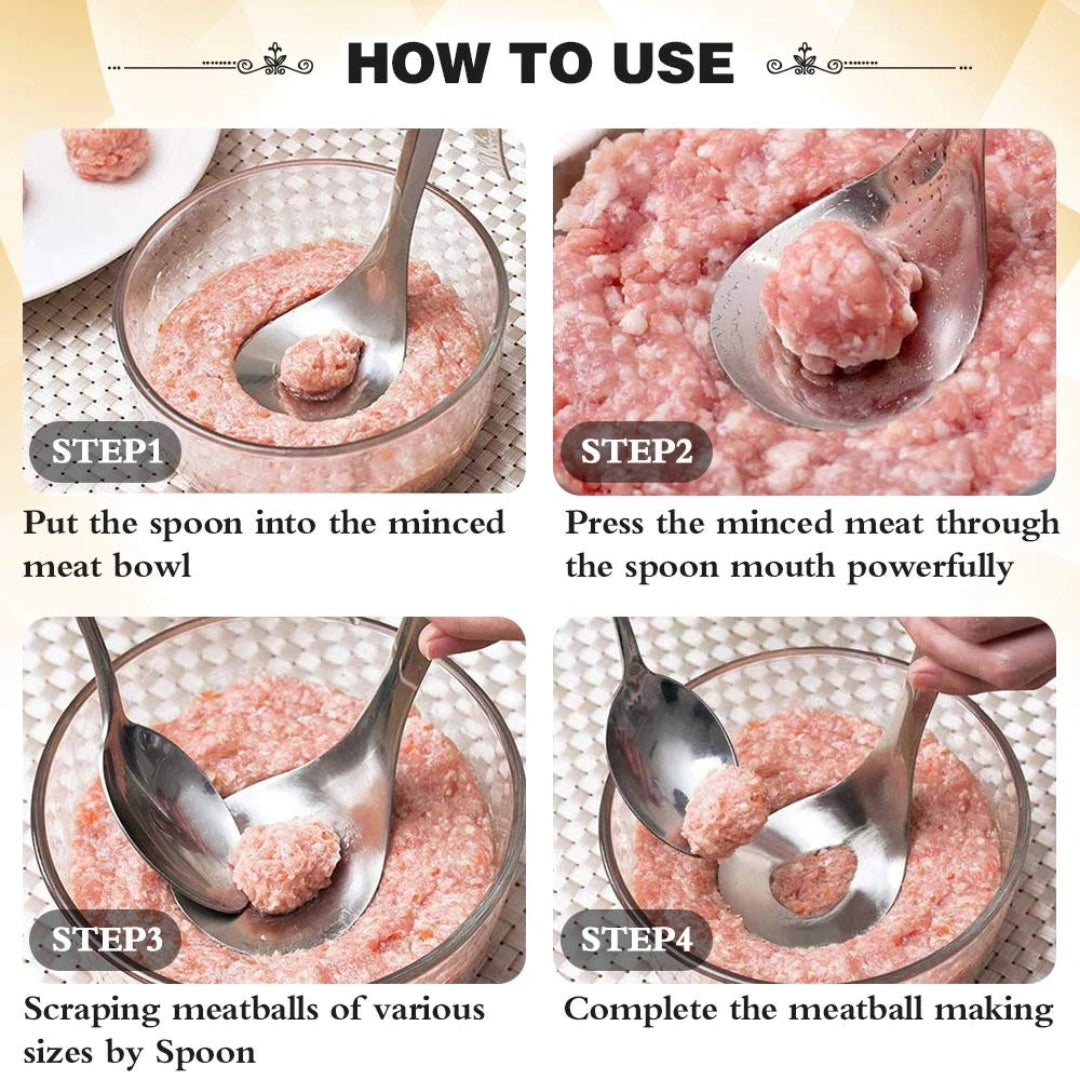 HOW TO USE

STEP1

Put the spoon into the minced meat bowl

STEP2

Press the minced meat through the spoon mouth powerfully

STEP3

Scraping meatballs of various sizes by Spoon

STEP4

Complete the meatball making