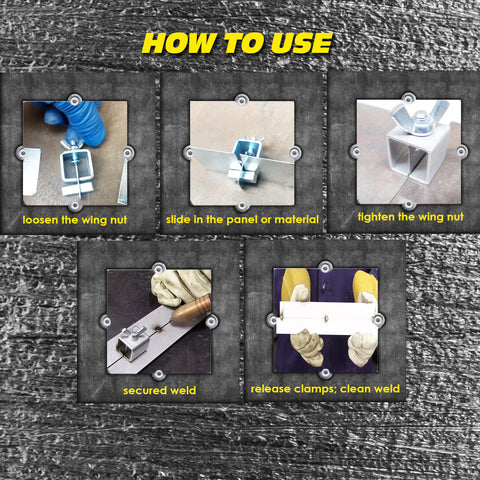 HOW TO USE

loosen the wing nut

slide in the panel or material

tighten the wing nut

secured weld

release clamps; clean weld