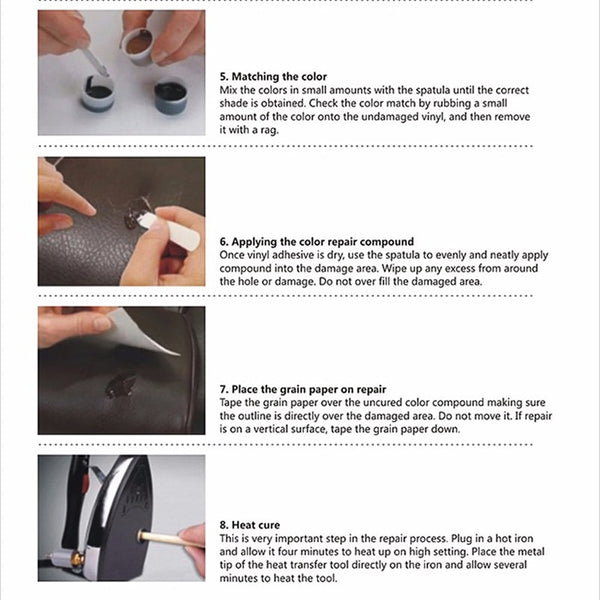 5. Matching the color
Mix the colors in small amounts with the spatula until the correct shade is obtained. Check the color match by rubbing a small amount of the color onto the undamaged vinyl, and then remove it with a rag.

6. Applying the color repair compound
Once vinyl adhesive is dry, use the spatula to evenly and neatly apply compound into the damage area. Wipe up any excess from around the hole or damage. Do not over fill the damaged area.

7. Place the grain paper on repair
Tape the grain paper over the uncured color compound making sure the outline is directly over the damaged area. Do not move it. If repair is on a vertical surface, tape the grain paper down.

8. Heat cure
This is very important step in the repair process. Plug in a hot iron and allow it four minutes to heat up on high setting. Place the metal tip of the heat transfer tool directly on the iron and allow several minutes to heat the tool.