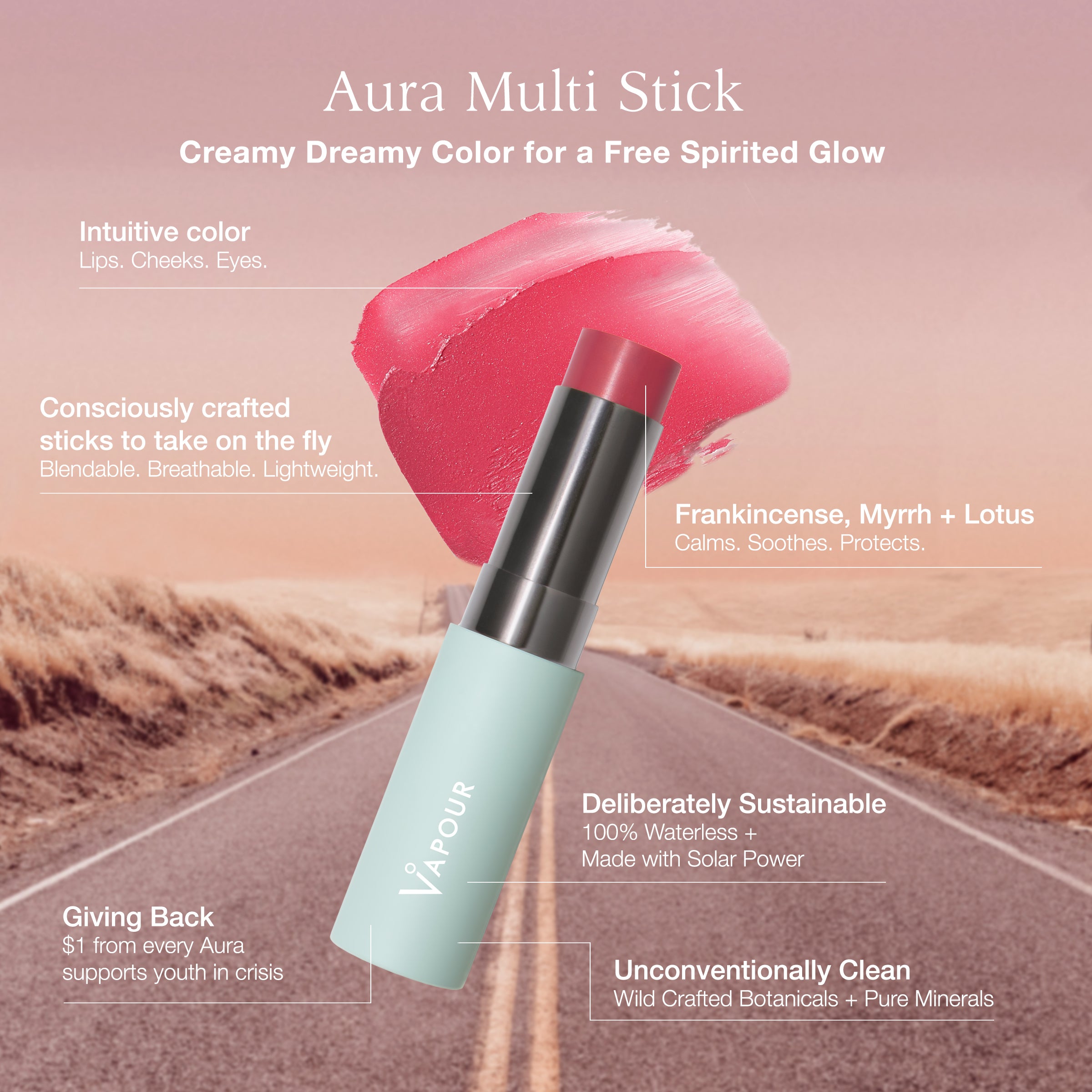 Aura Multi Stick

Creamy Dreamy Color for a Free Spirited Glow

Intuitive color
Lips. Cheeks. Eyes.

Consciously crafted sticks to take on the fly
Blendable. Breathable. Lightweight.

Frankincense, Myrrh + Lotus
Calms. Soothes. Protects.

VAPOUR

Deliberately Sustainable
100% Waterless + Made with Solar Power

Giving Back
$1 from every Aura supports youth in crisis

Unconventionally Clean
Wild Crafted Botanicals + Pure Minerals