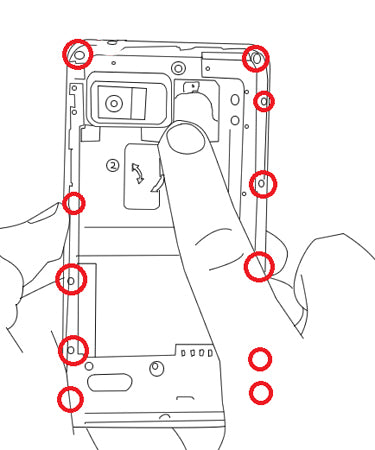 ②