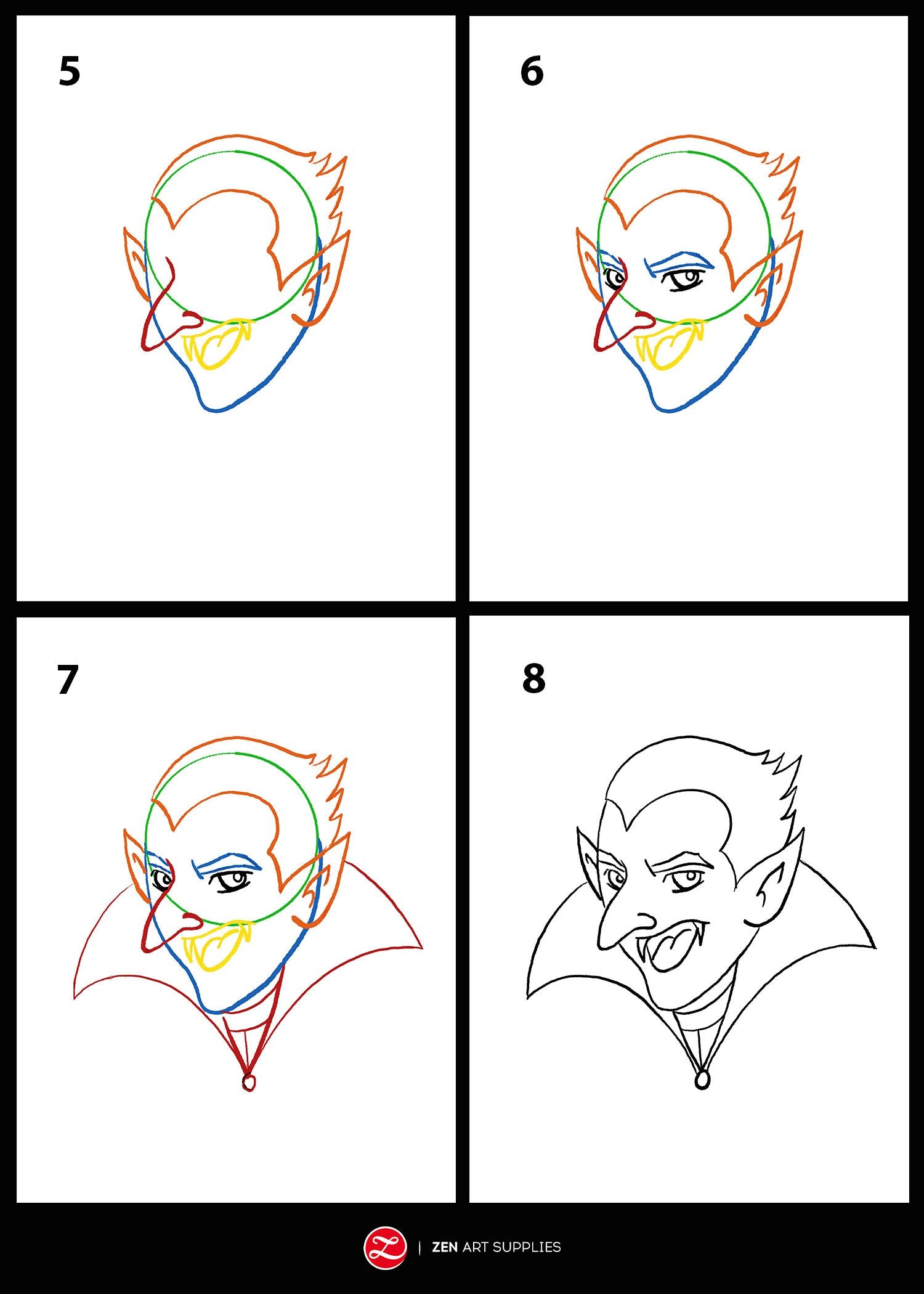 5

6

7

8

Z | ZEN ART SUPPLIES