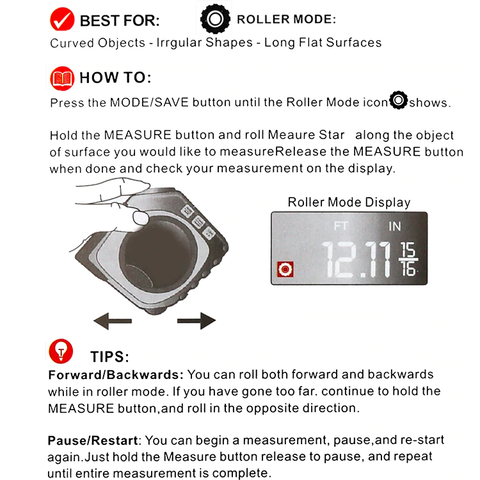 BEST FOR: ROLLER MODE:

Curved Objects - Irrgular Shapes - Long Flat Surfaces

HOW TO:

Press the MODE/SAVE button until the Roller Mode icon shows.

Hold the MEASURE button and roll Meaure Star along the object of surface you would like to measureRelease the MEASURE button when done and check your measurement on the display.

Roller Mode Display

FT IN

12.11 $\frac{15}{16}$

TIPS:

Forward/Backwards: You can roll both forward and backwards while in roller mode. If you have gone too far. continue to hold the MEASURE button,and roll in the opposite direction.

Pause/Restart: You can begin a measurement, pause,and re-start again.Just hold the Measure button release to pause, and repeat until entire measurement is complete.