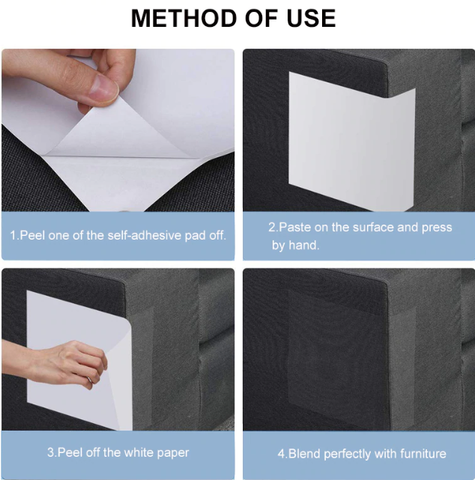 METHOD OF USE

1.Peel one of the self-adhesive pad off.

2.Paste on the surface and press by hand.

3.Peel off the white paper

4.Blend perfectly with furniture