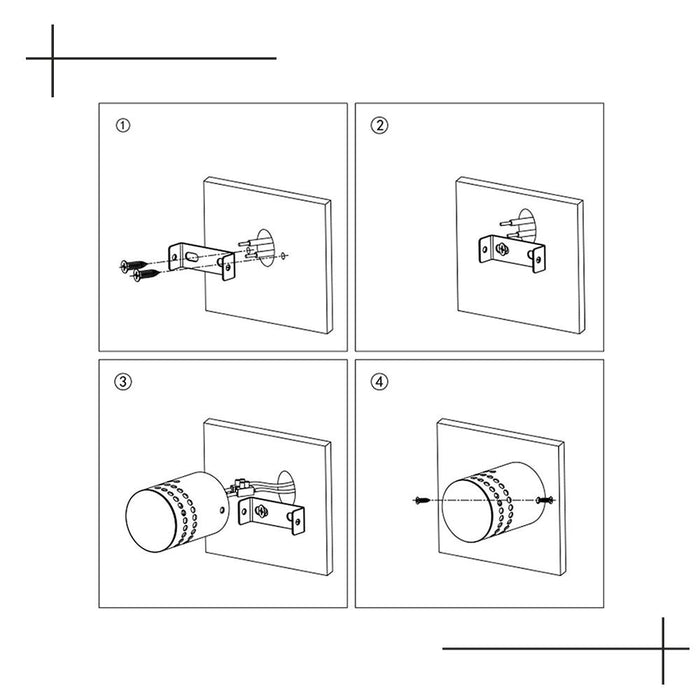 ①

②

③

④