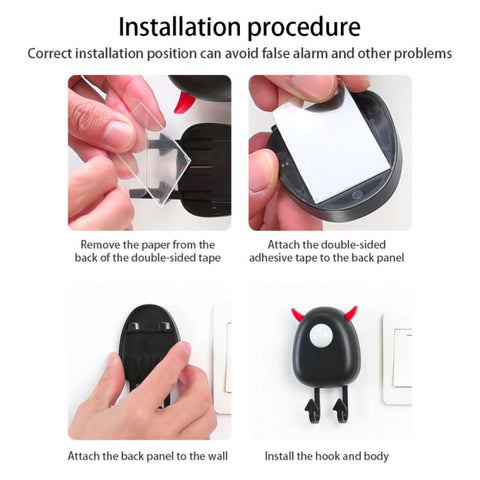 Installation procedure

Correct installation position can avoid false alarm and other problems

Remove the paper from the back of the double-sided tape

Attach the double-sided adhesive tape to the back panel

Attach the back panel to the wall

Install the hook and body