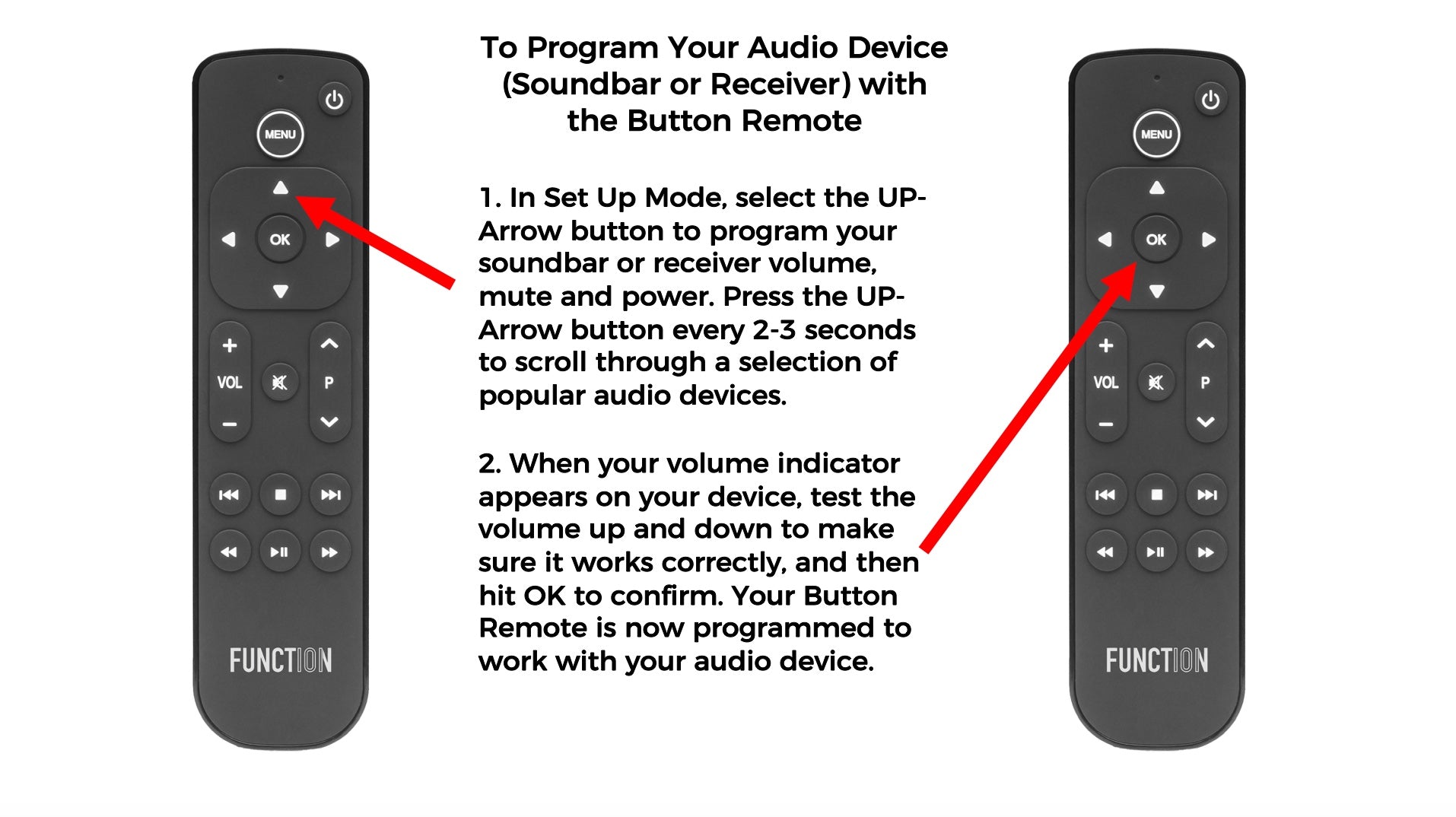 MENU

OK

VOL

P

FUNCTION

To Program Your Audio Device (Soundbar or Receiver) with the Button Remote

1. In Set Up Mode, select the UP-Arrow button to program your soundbar or receiver volume, mute and power. Press the UP-Arrow button every 2-3 seconds to scroll through a selection of popular audio devices.

2. When your volume indicator appears on your device, test the volume up and down to make sure it works correctly, and then hit OK to confirm. Your Button Remote is now programmed to work with your audio device.

MENU

OK

VOL

P

FUNCTION