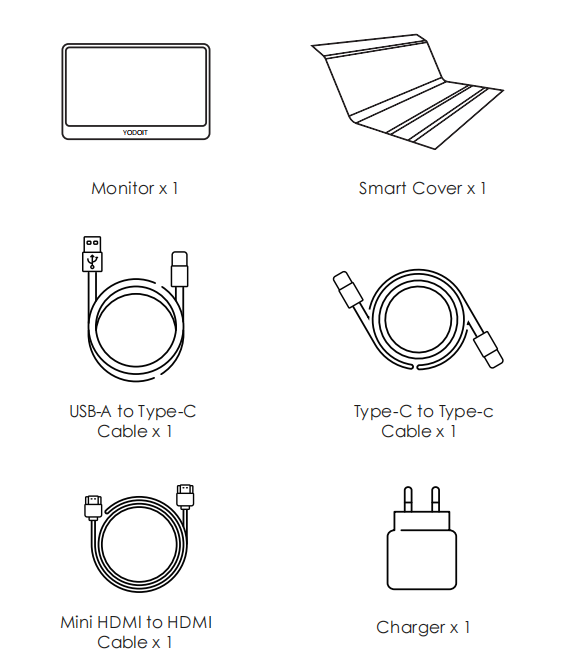 YODOIT

Monitor x 1

Smart Cover x 1

USB-A to Type-C Cable x 1

Type-C to Type-c Cable x 1

Mini HDMI to HDMI Cable x 1

Charger x 1