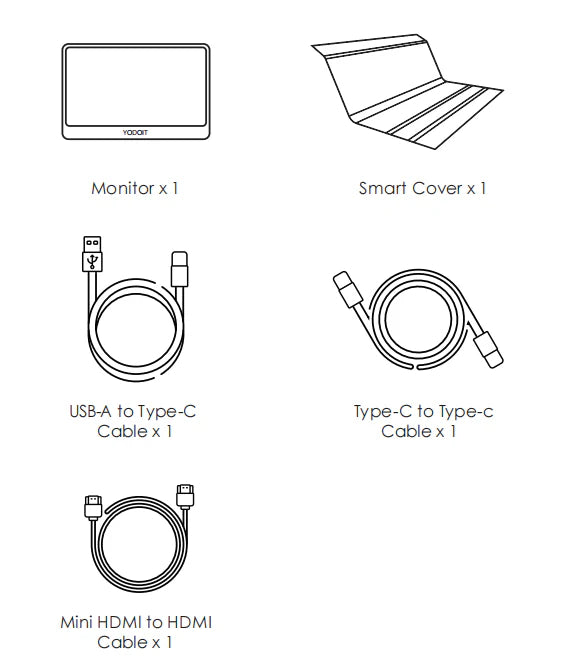 YODOIT

Monitor x 1

Smart Cover x 1

USB-A to Type-C Cable x 1

Type-C to Type-c Cable x 1

Mini HDMI to HDMI Cable x 1