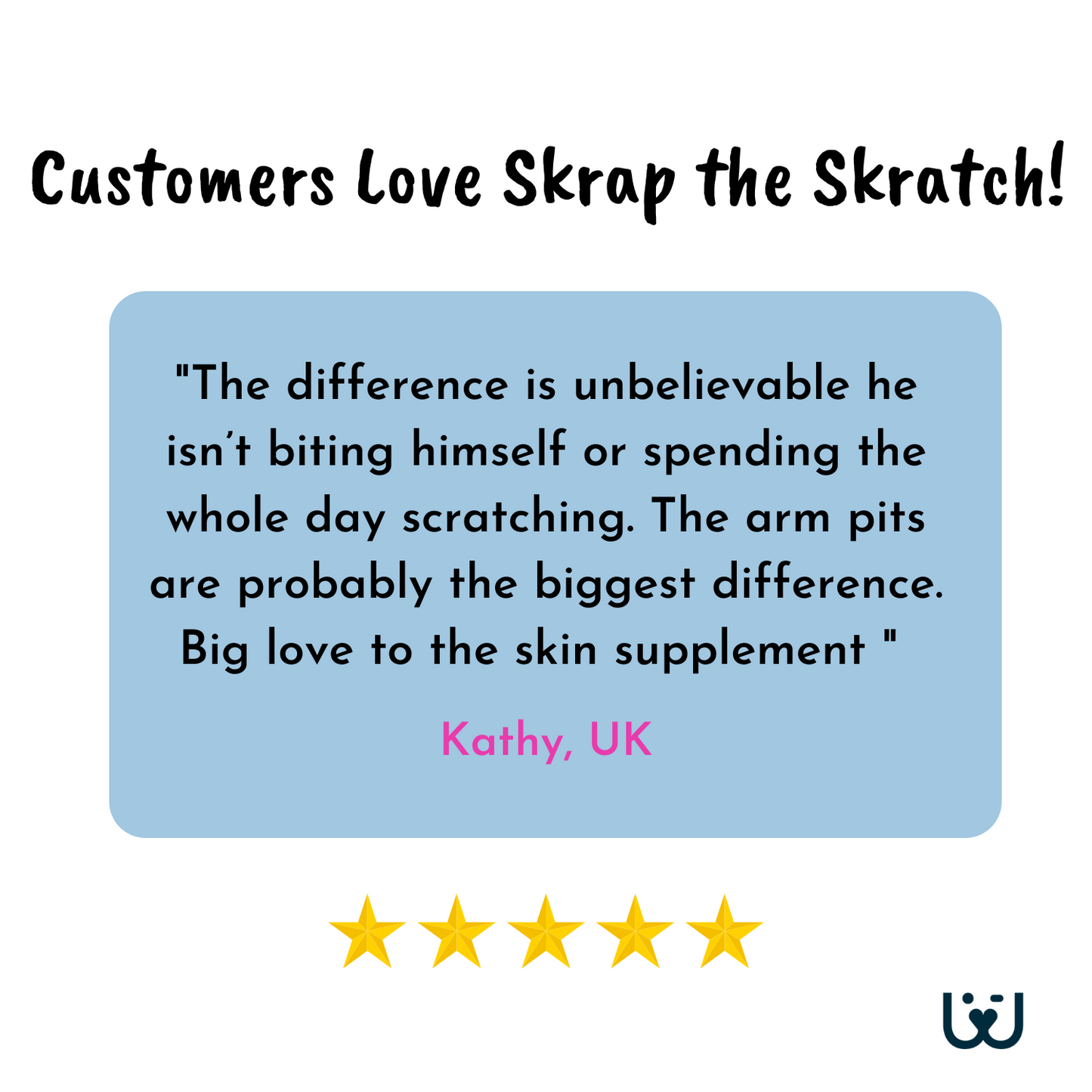 Customers Love Skrap the Skratch!

"The difference is unbelievable he isn't biting himself or spending the whole day scratching. The arm pits are probably the biggest difference. Big love to the skin supplement "

Kathy, UK