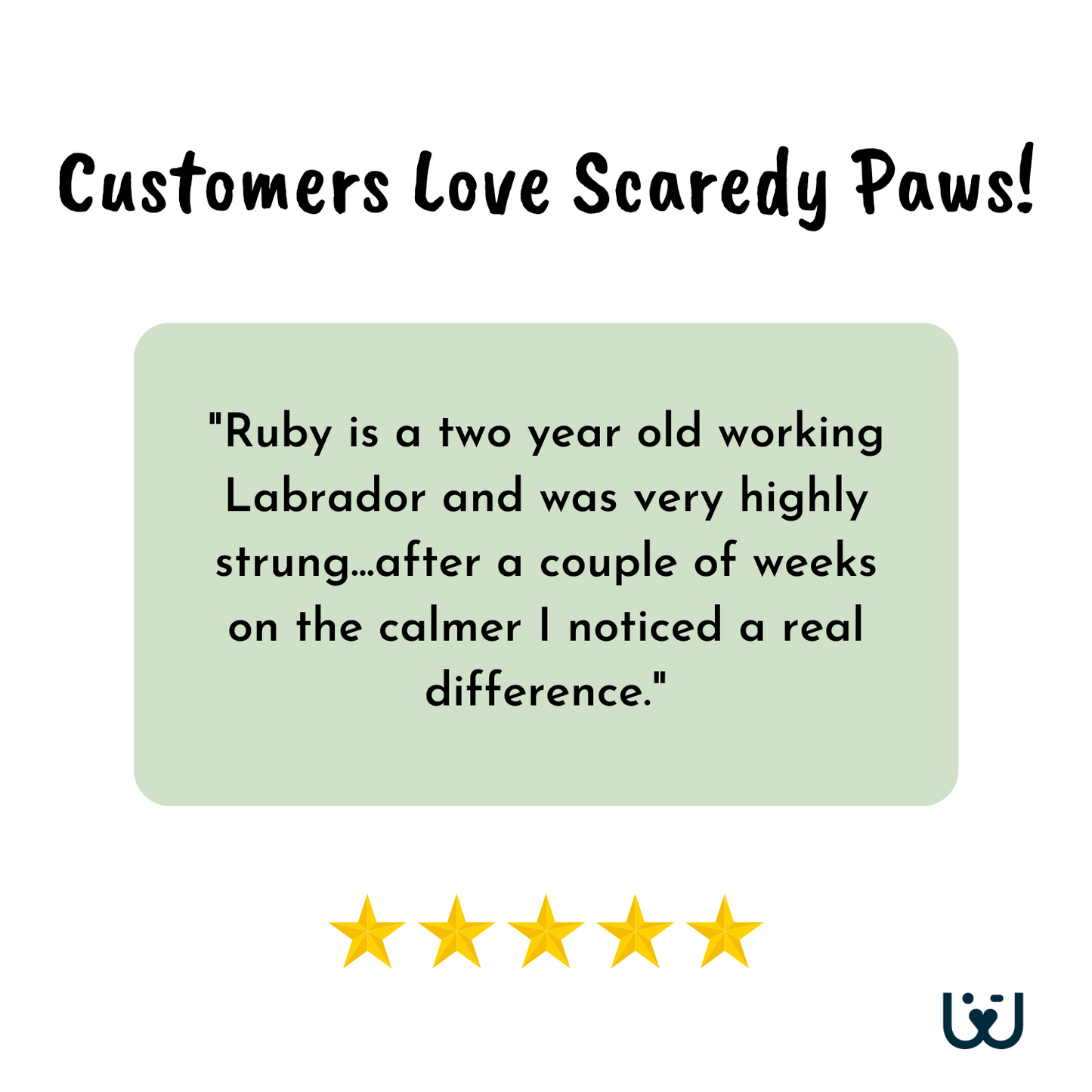 Customers Love Scaredy Paws!

"Ruby is a two year old working Labrador and was very highly strung...after a couple of weeks on the calmer I noticed a real difference."